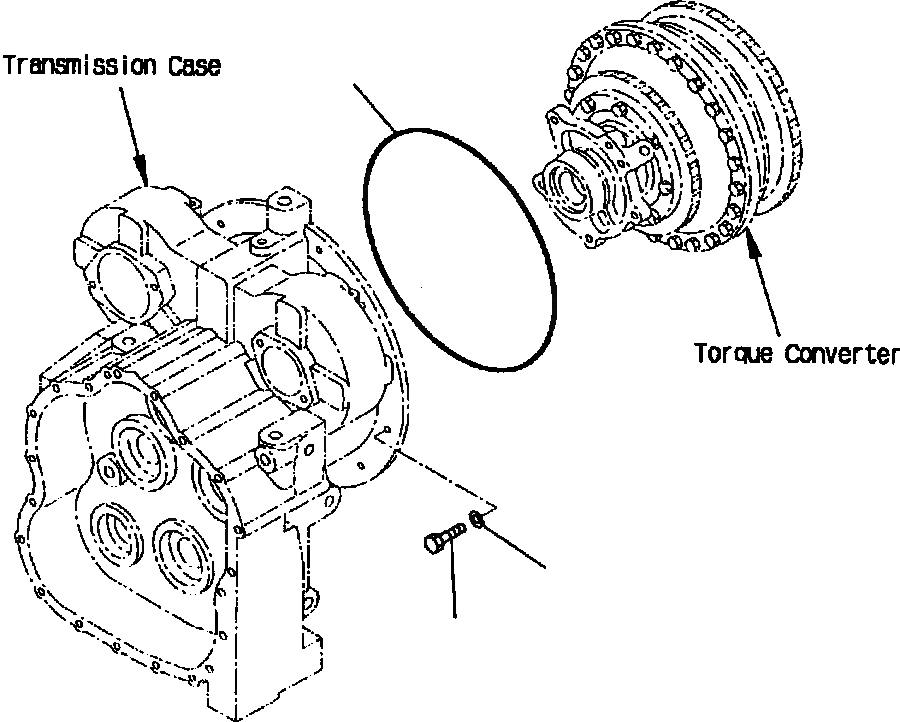 Transmission Case

Torque Converter