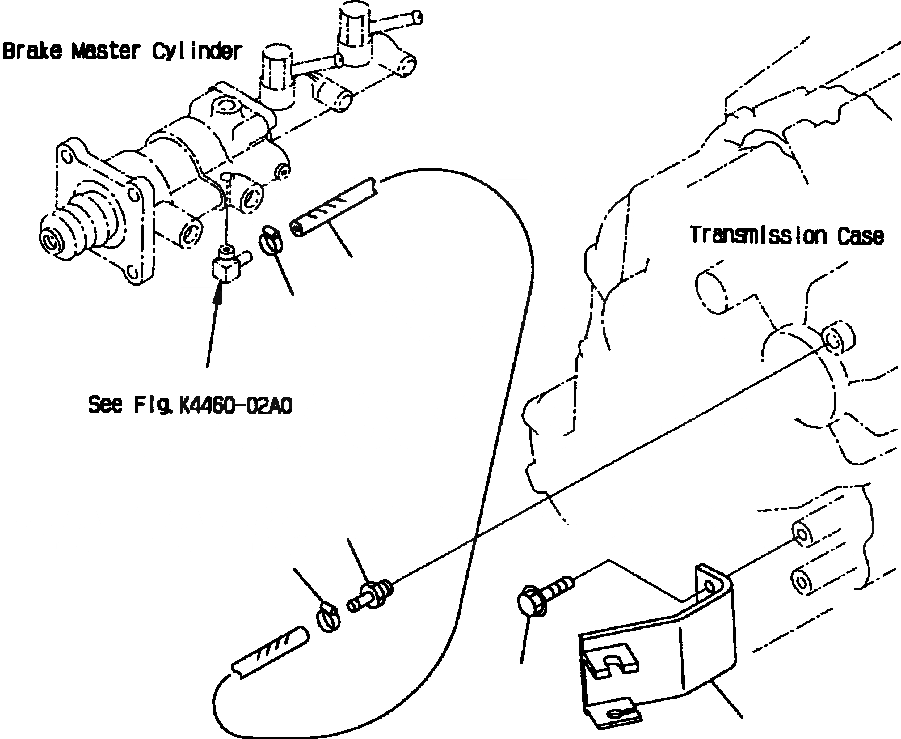 Brake Master Cylinder

Transmission Case

See Fig. K4460-02A0