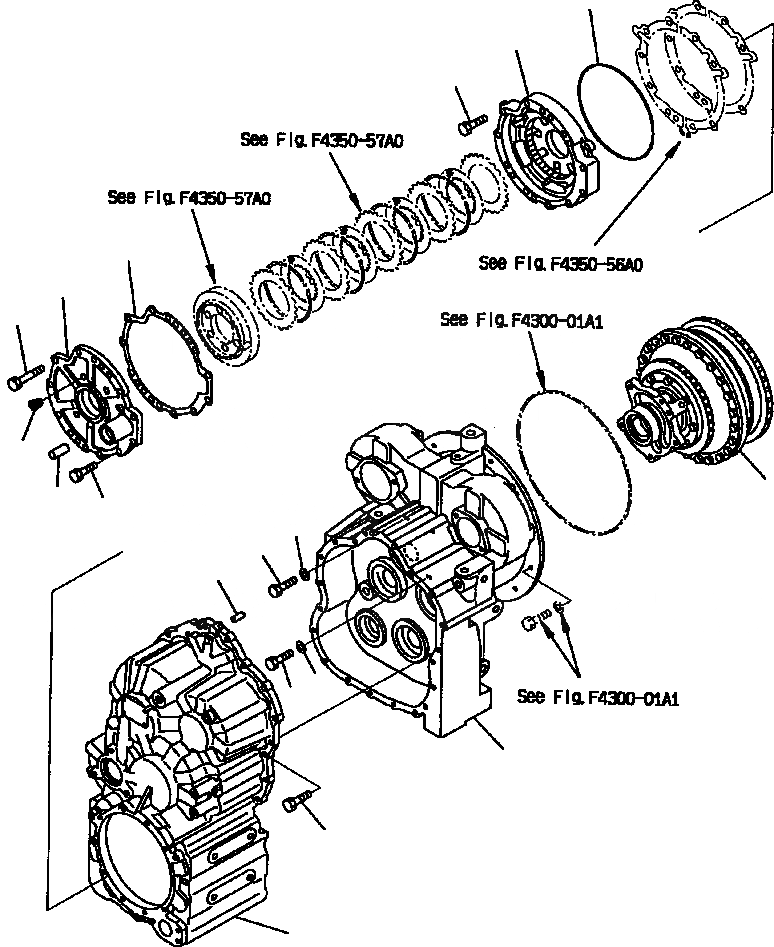 See Fig. F4350-57A0

See Fig. F4350-57A0

See Fig. F4350-56A0

See Fig. F4300-01A1

See Fig. F4300-01A1