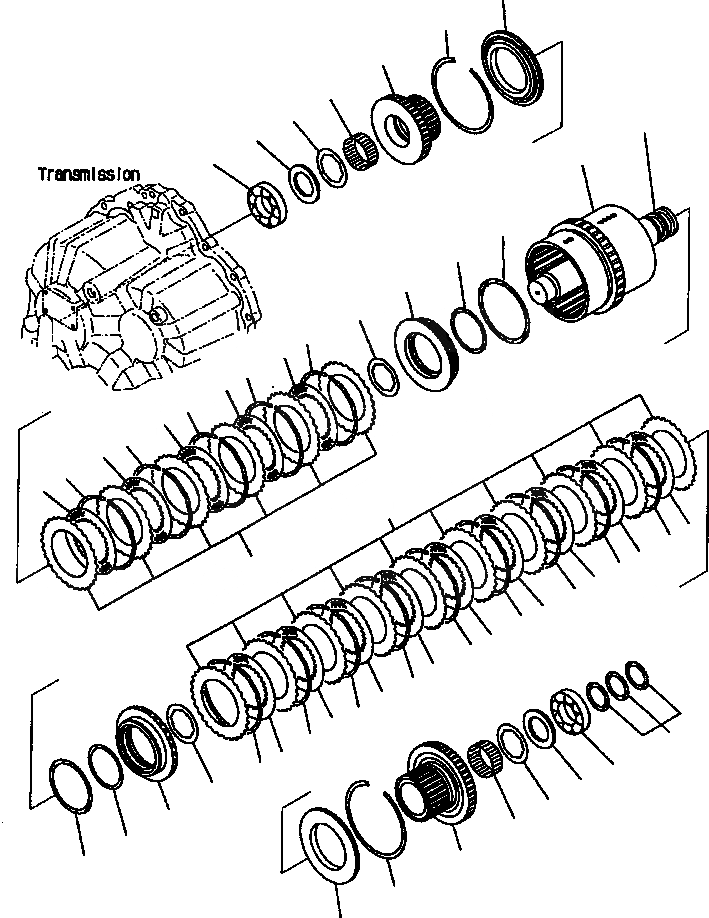 Transmission