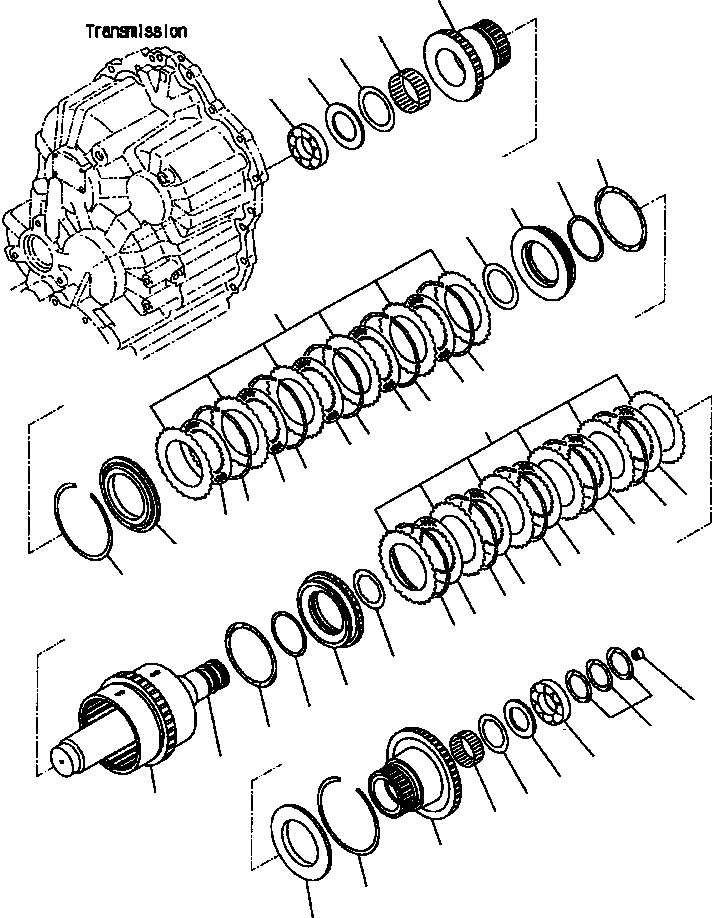 Transmission