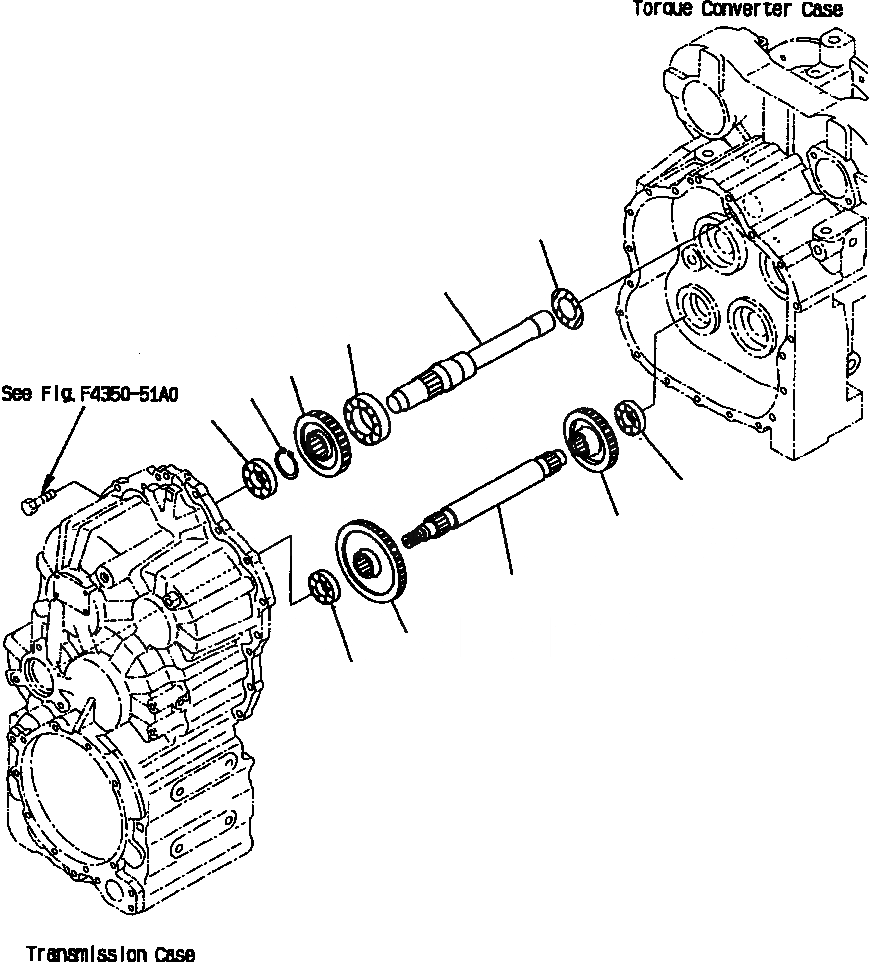 Torque Converter Case

See Fig. F4350-51A0

Transmission Case