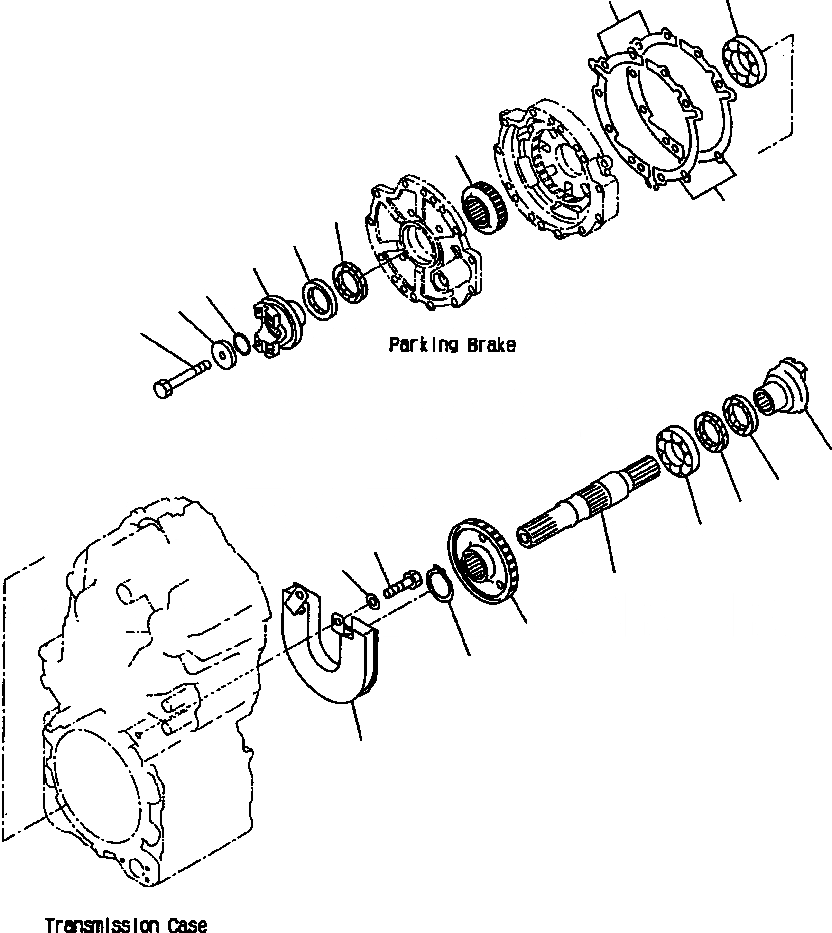 Parking Brake

Transmission Case