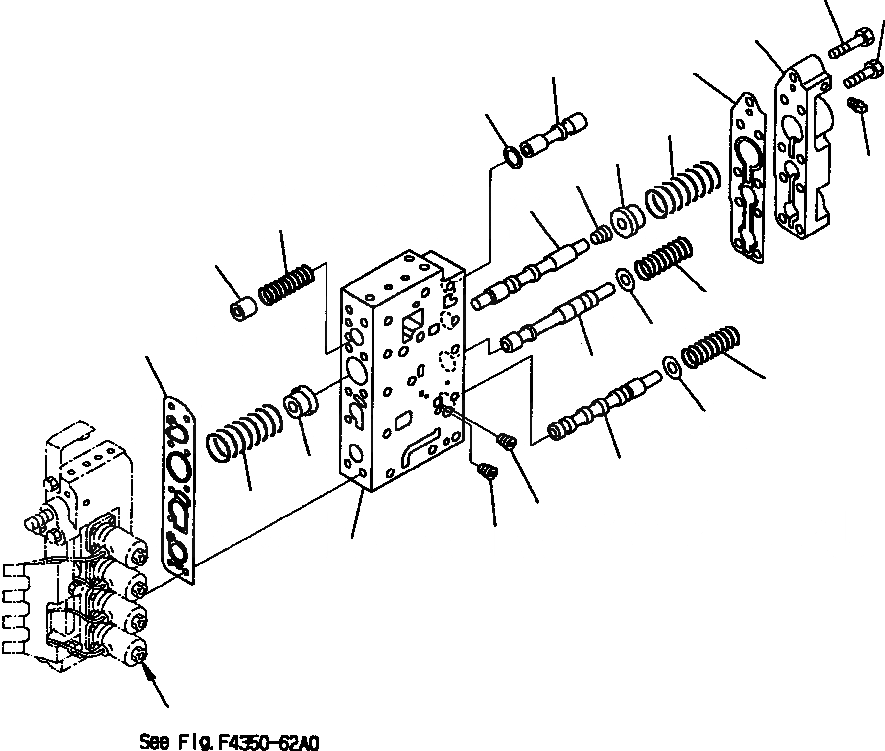 See Fig. F4350-62A0