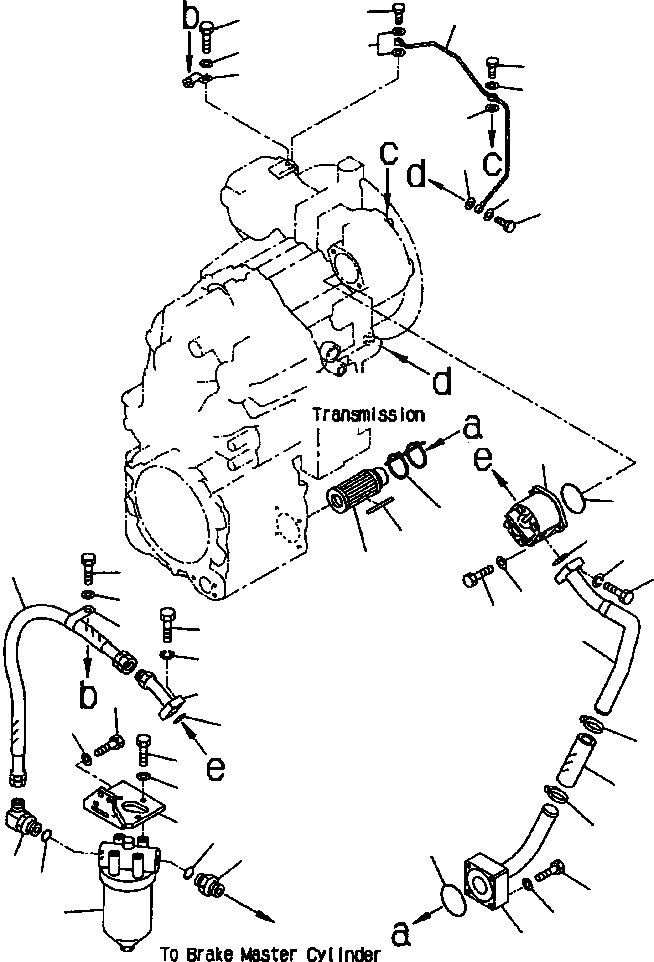 b
c
c
d
d
Transmission
a
e
b
e
a
To Brake Master Cylinder