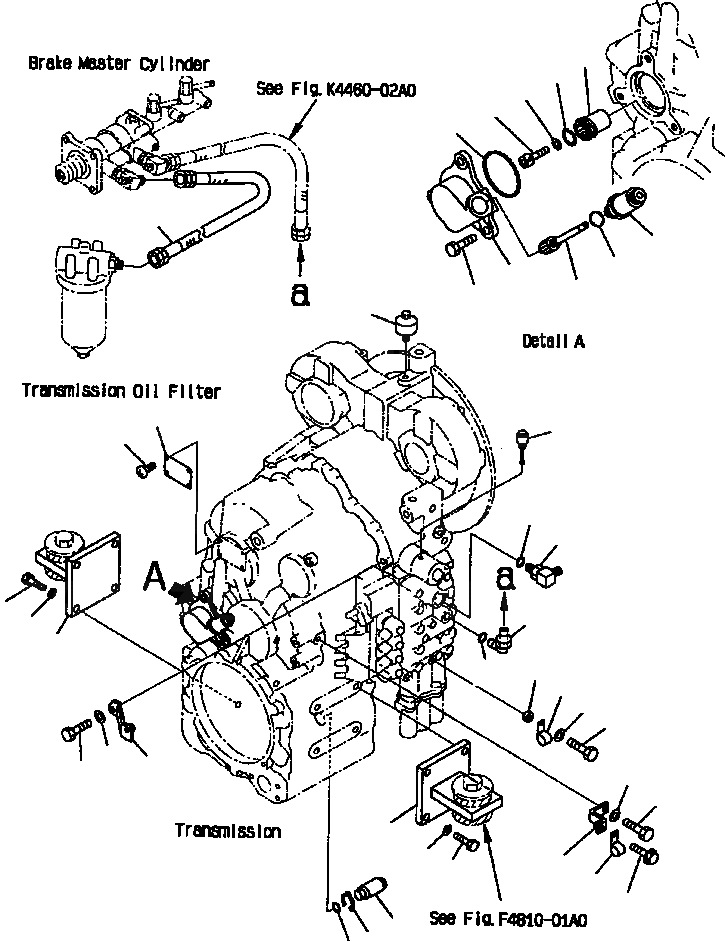 Brake Master Cylinder

See Fig. K4460-02A0

a

Detail A

Transmission Oil Filter

A

a

Transmission

See Fig. F4810-01A0