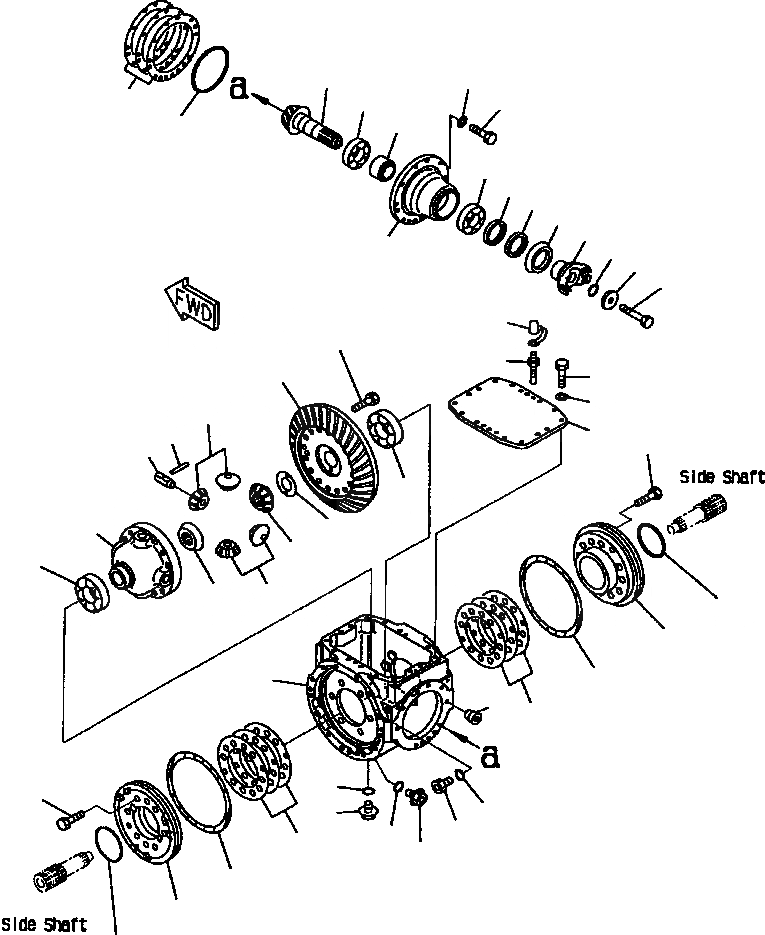 a
FWD
Side Shaft
a
Side Shaft