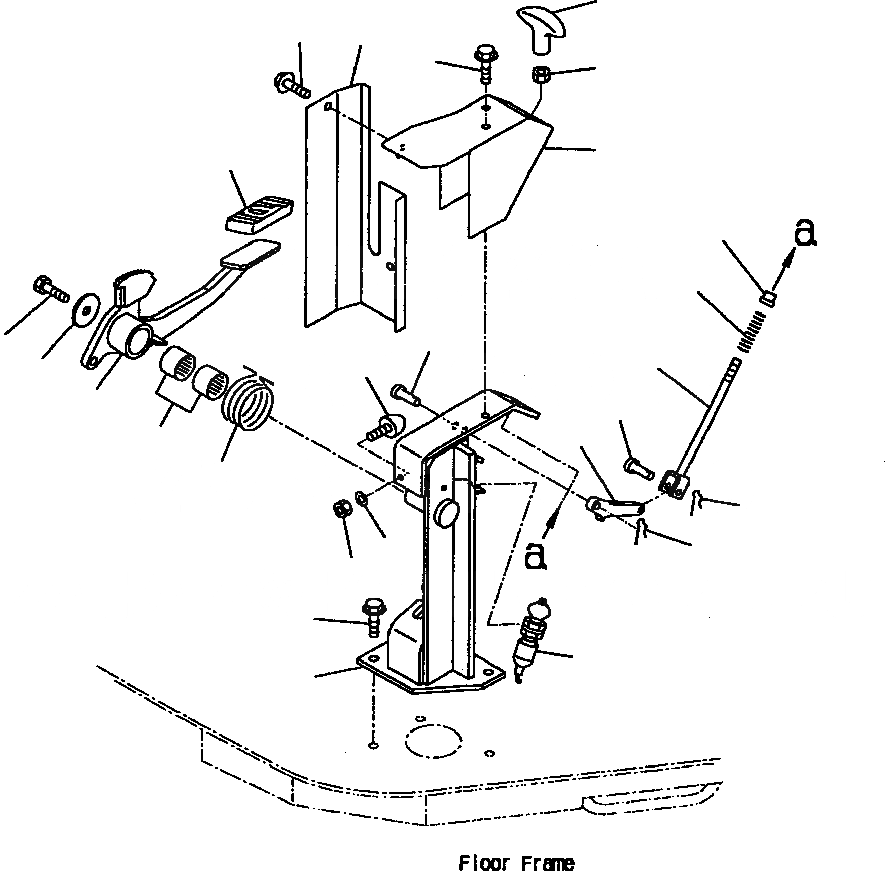 a

a

Floor Frame