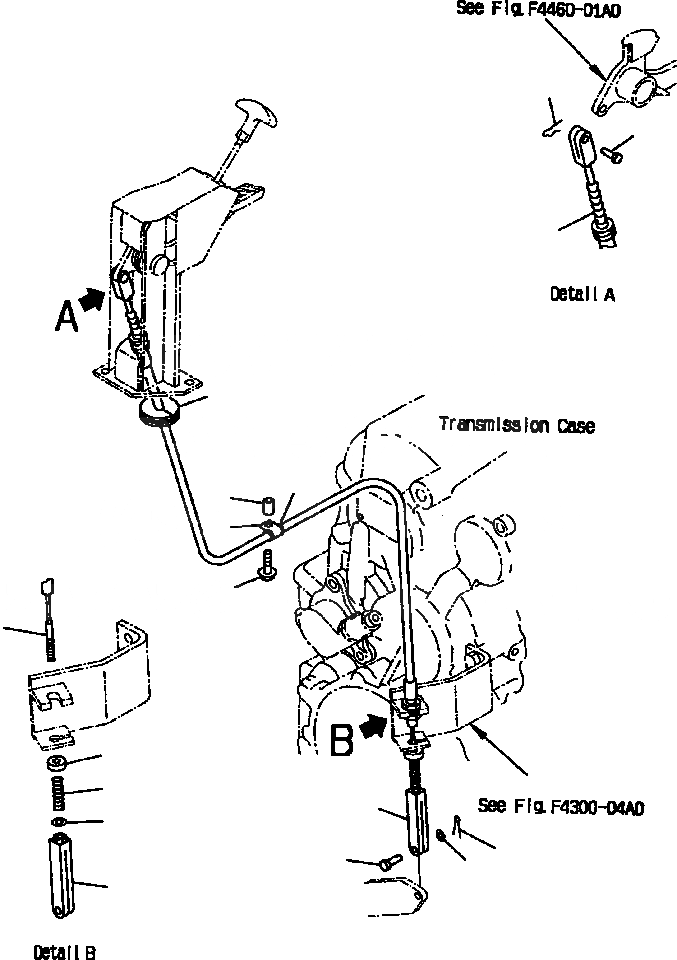 See Fig. F4460-01A0

Detail A

A

Transmission Case

B

See Fig. F4300-04A0

Detail B