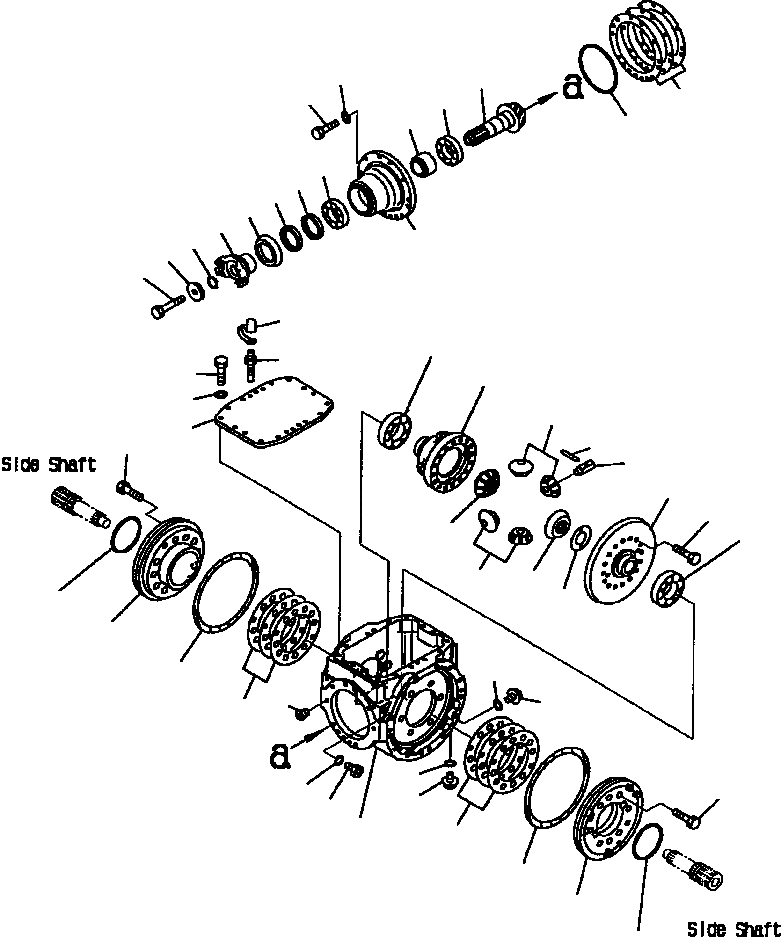 a

Side Shaft

a

Side Shaft