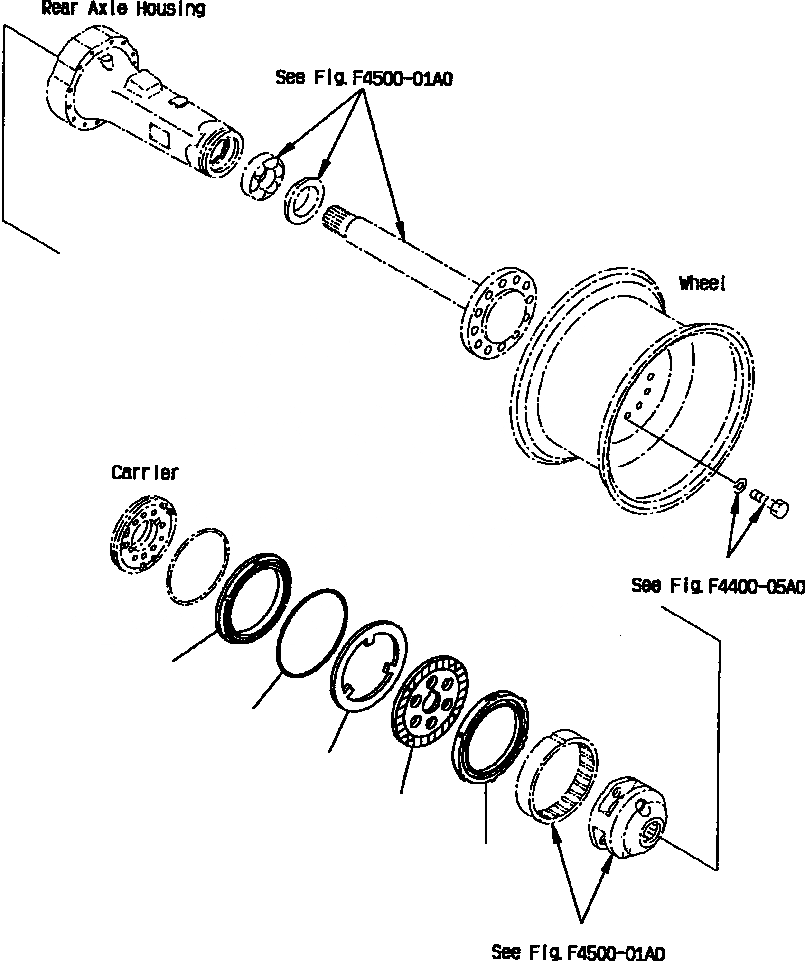 Rear Axle Housing

See Fig. F4500-01A0

Wheel

Carrier

See Fig. F4400-05A0

See Fig. F4500-01A0