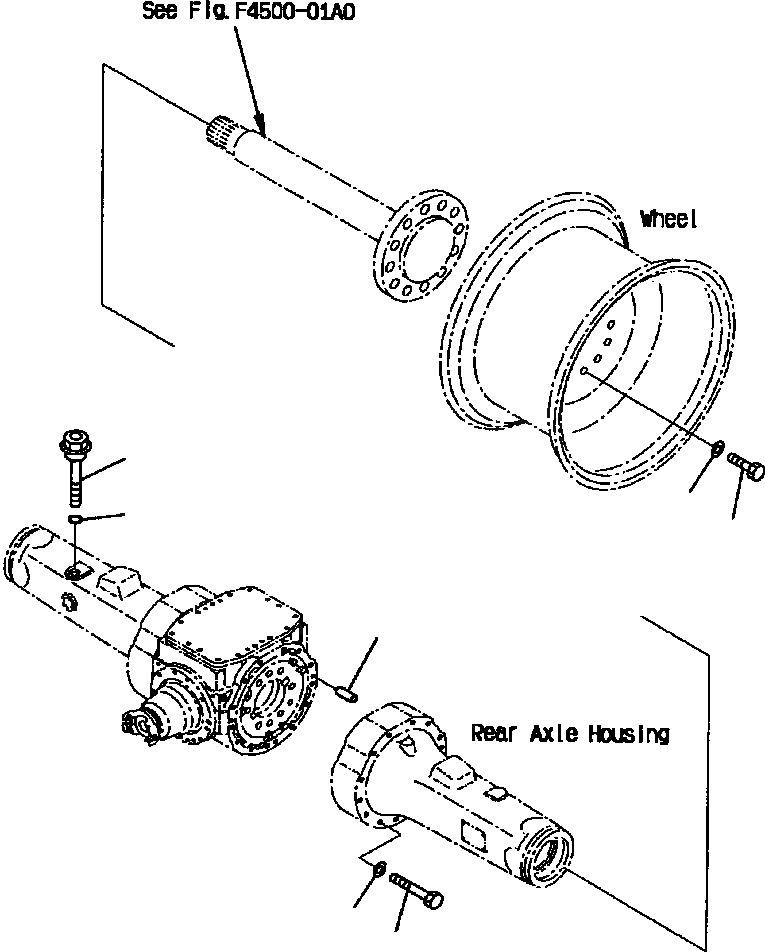 See Fig. F4500-01A0

Wheel

Rear Axle Housing