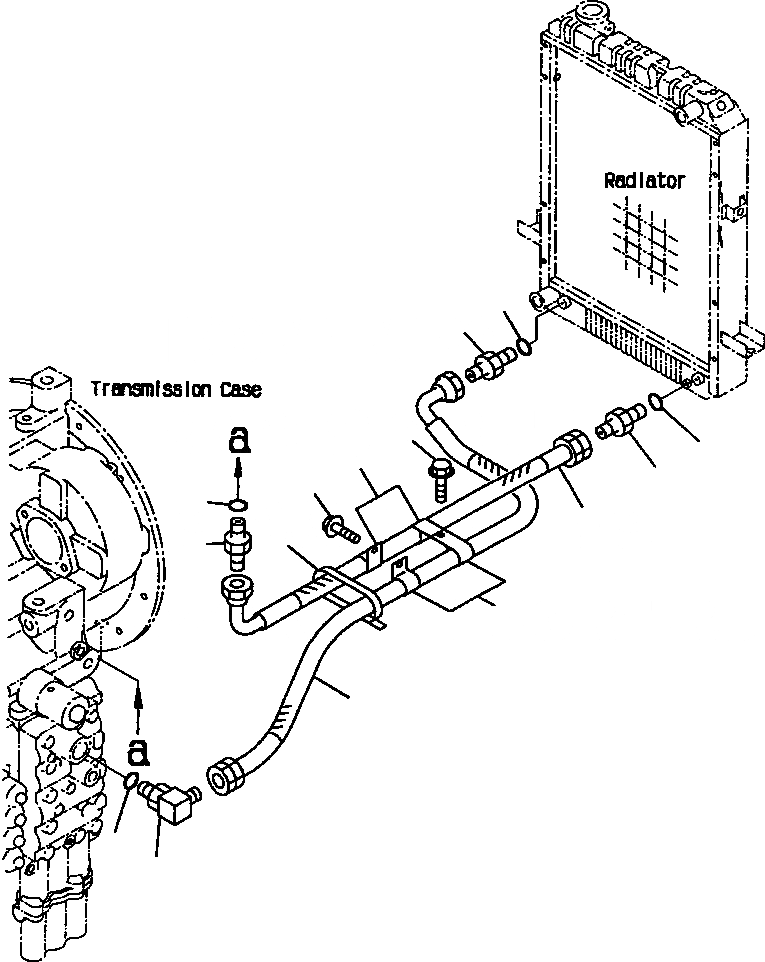 Radiator

Transmission Case

a

a