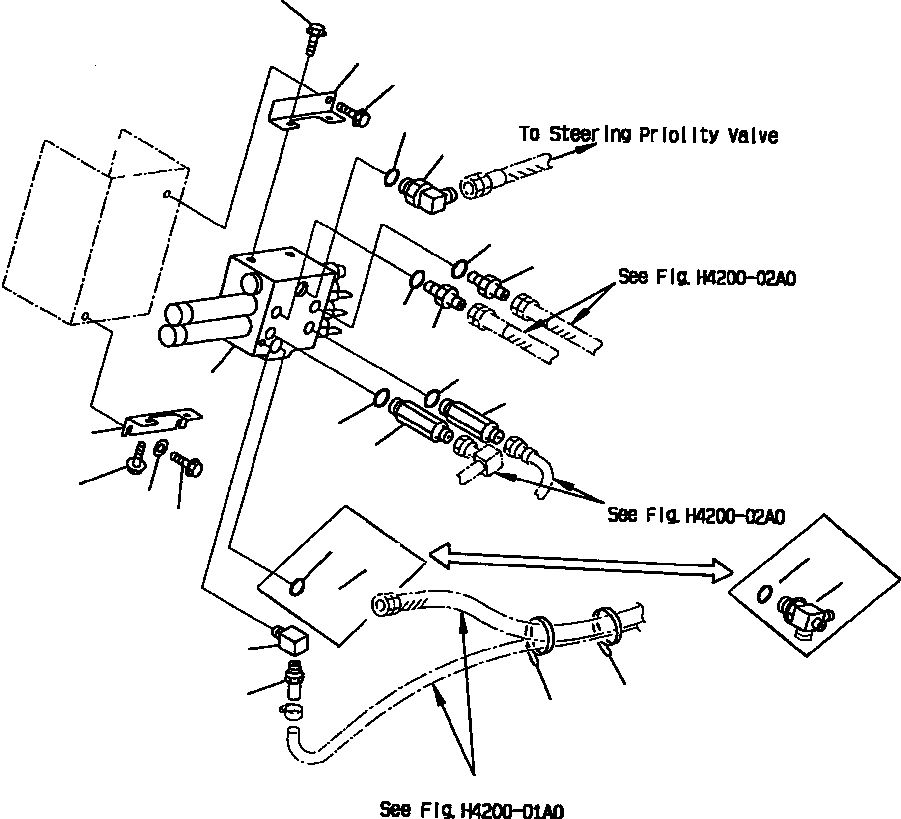 To Steering Priolity Valve

See Fig. H4200-02A0

See Fig. H4200-02A0

See Fig. H4200-01A0