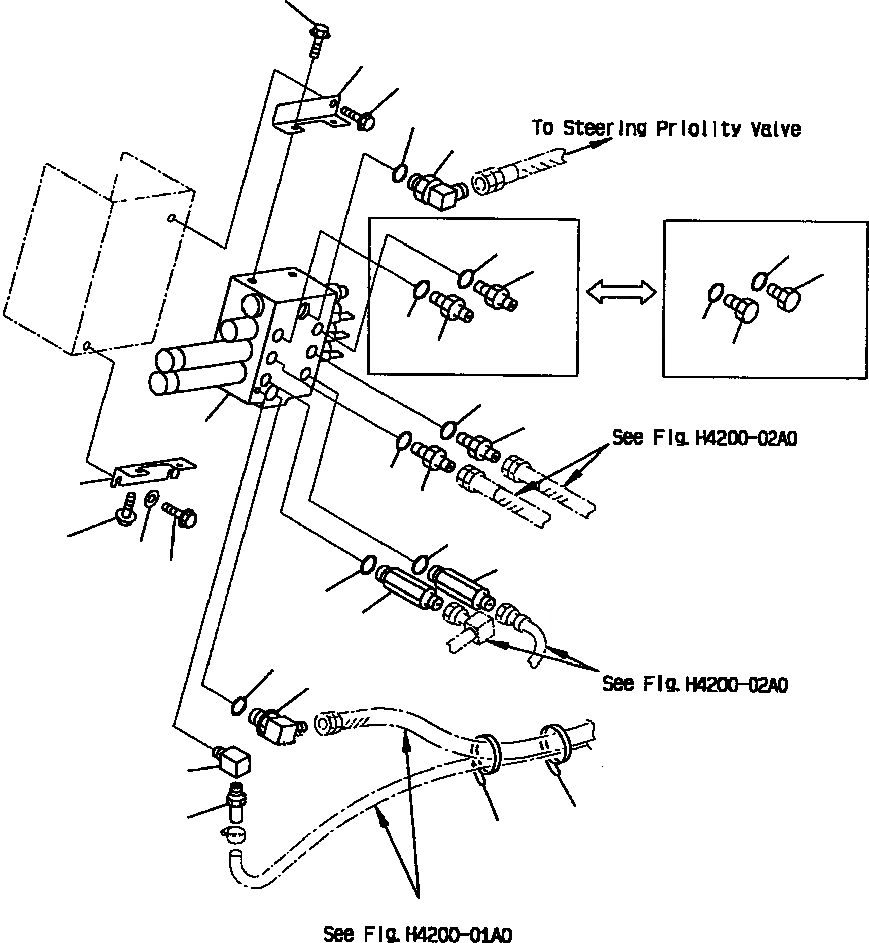 To Steering Priolity Valve

See Fig. H4200-02A0

See Fig. H4200-02A0

See Fig. H4200-01A0