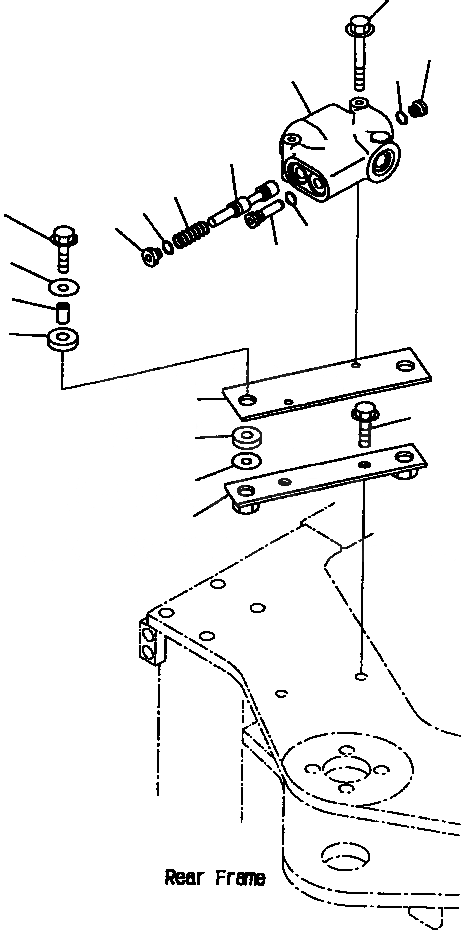 Rear Frame