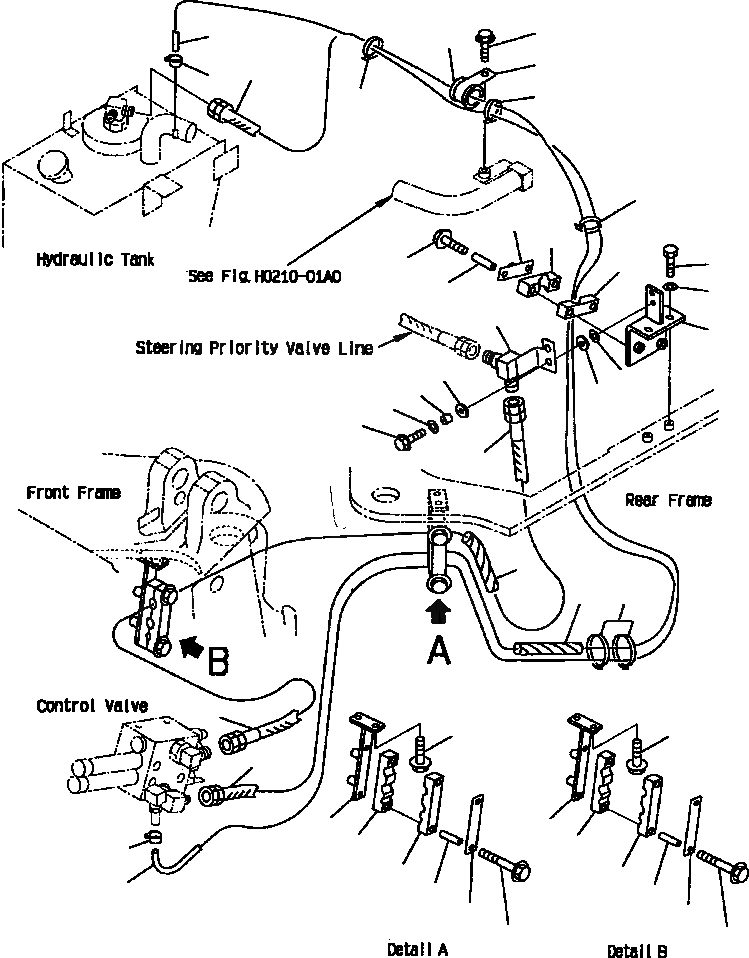 Hydraulic Tank

See Fig.H0210-01A0

Steering Priority Valve Line

Front Frame

Rear Frame

B

A

Control Valve

Detail A

Detail B