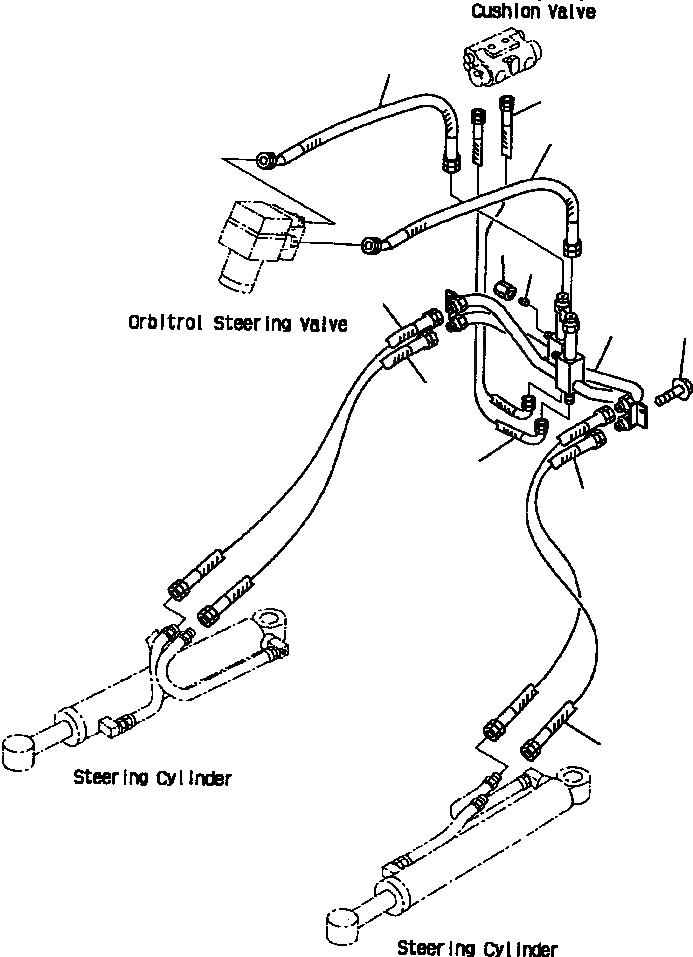 Cushion Valve

Orbitrol Steering Valve

Steering Cylinder

Steering Cylinder