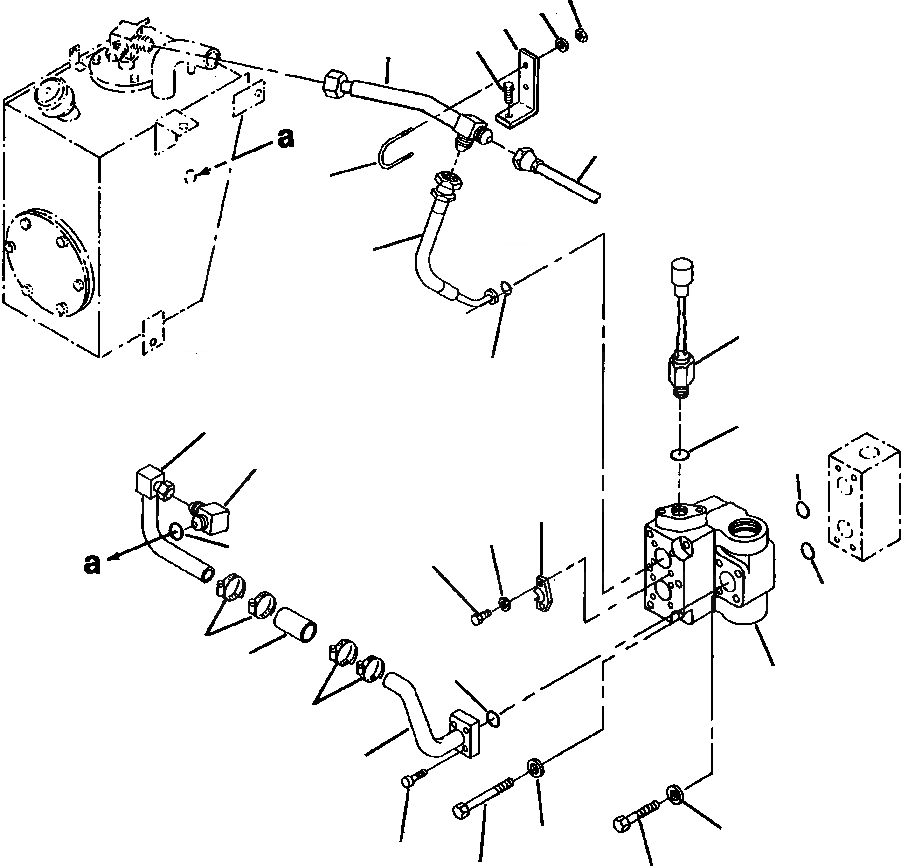 a

a