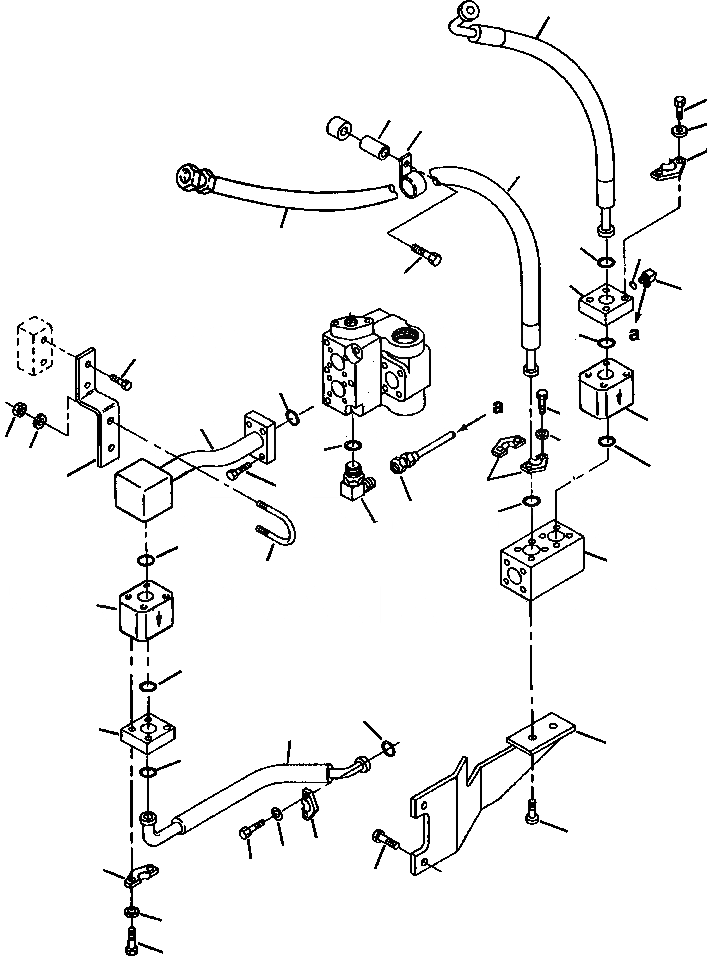 a

a