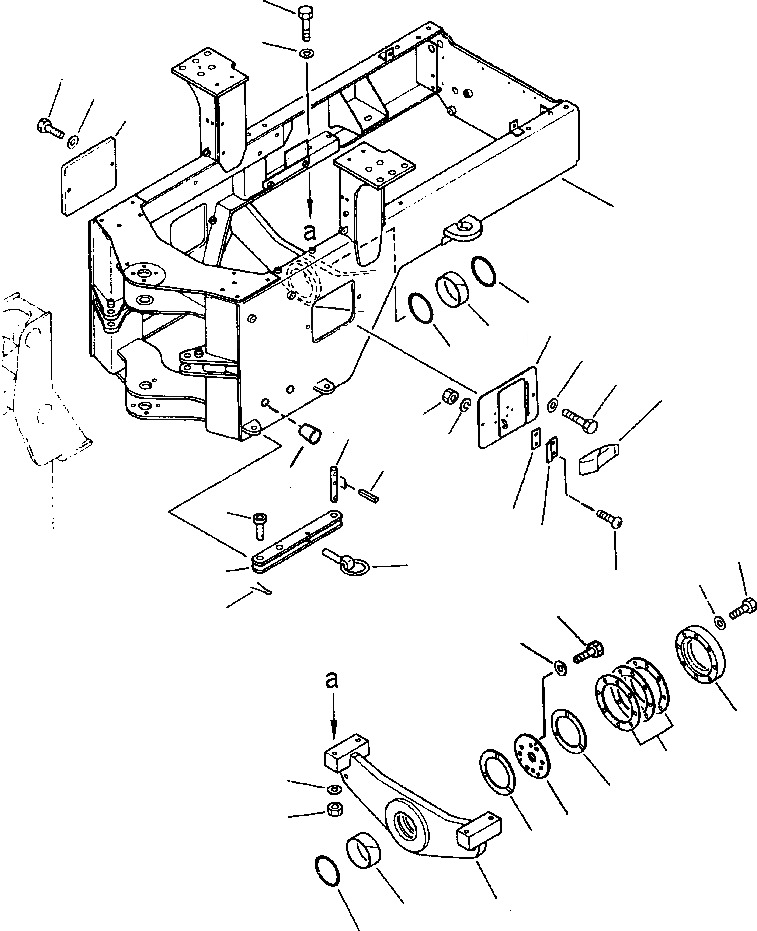 a

a