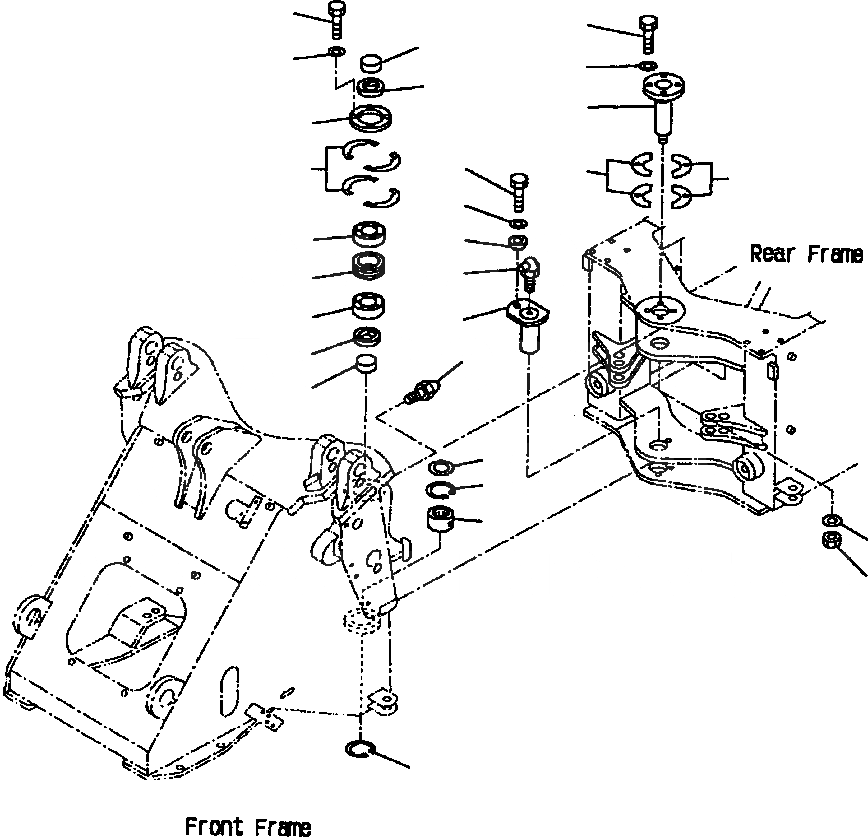 Rear Frame

Front Frame