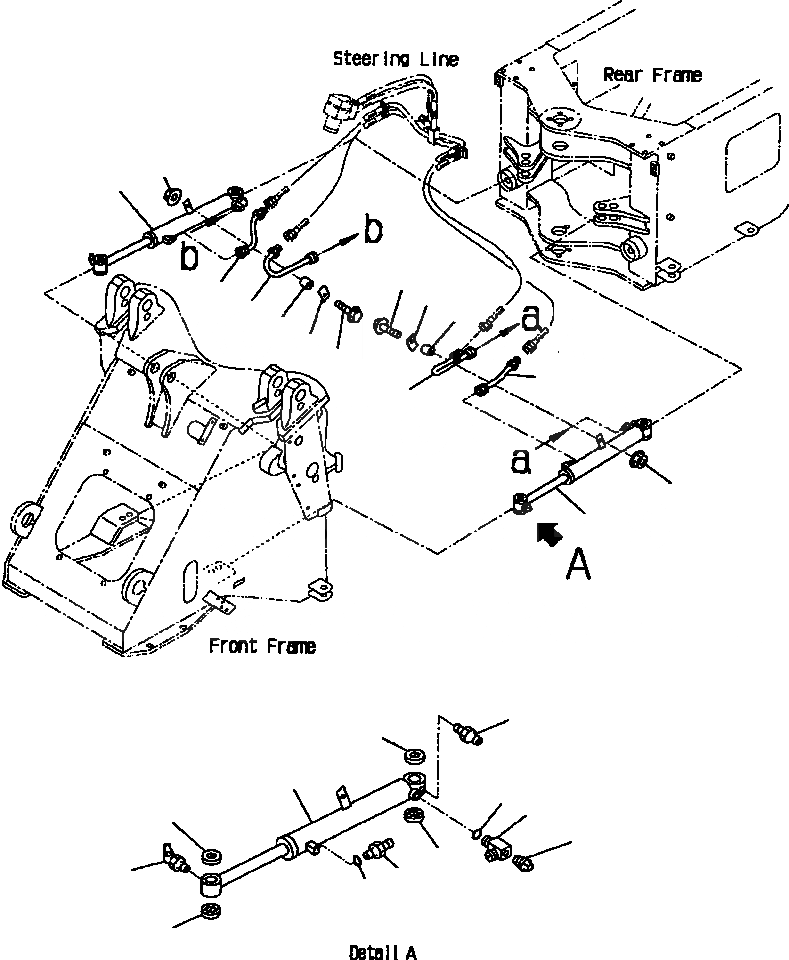 Steering Line
Rear Frame
b
b
a
a
A
Front Frame
Detail A