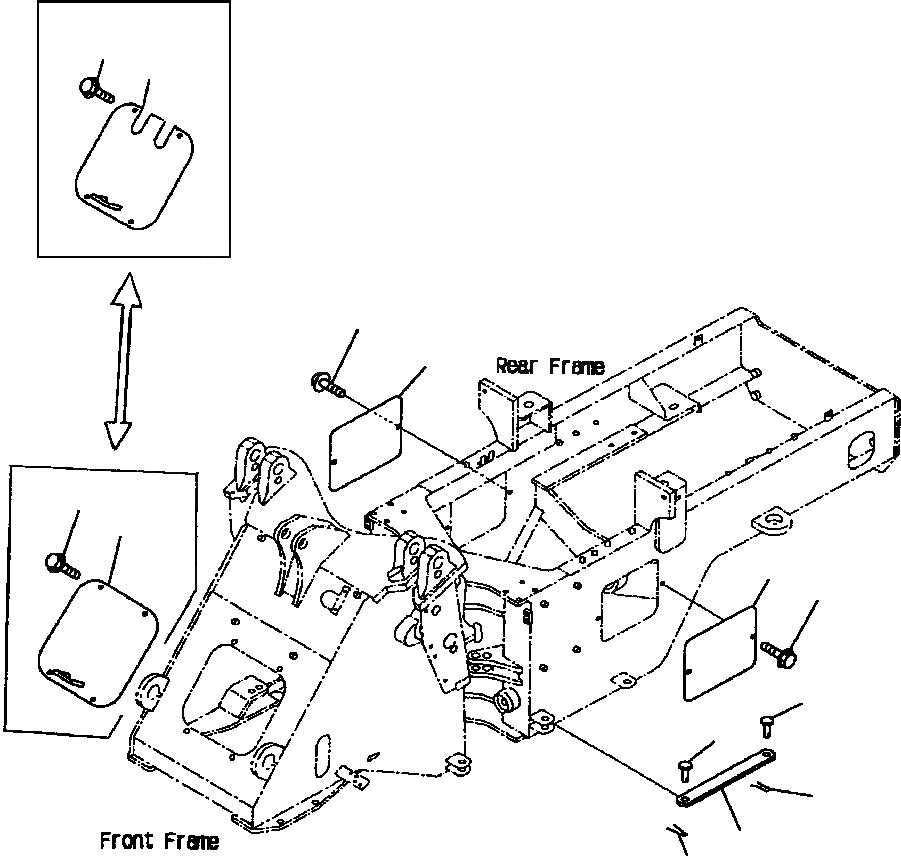 Rear Frame

Front Frame