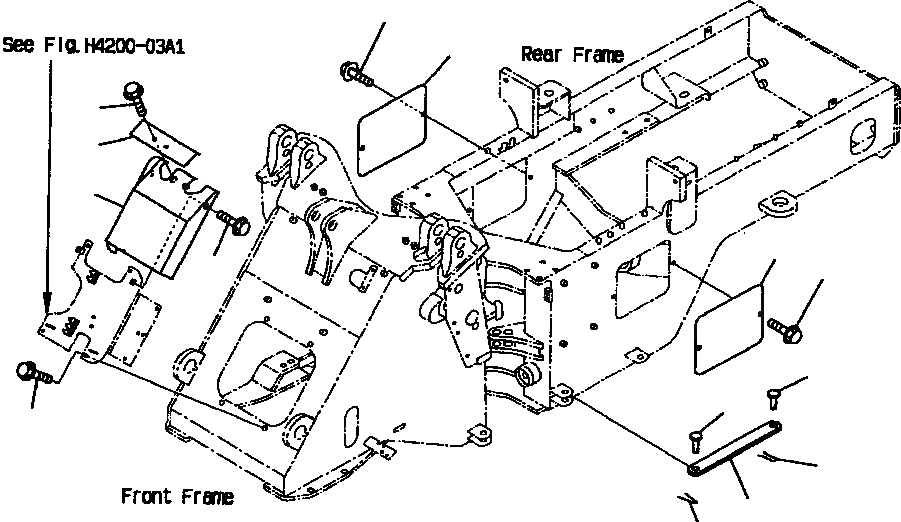 See Fig. H4200-03A1

Rear Frame

Front Frame