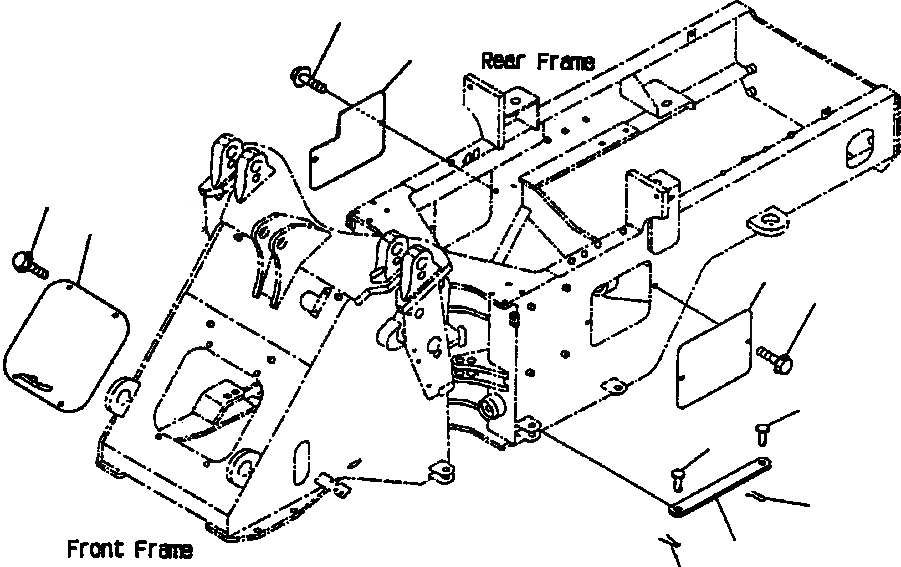 Rear Frame

Front Frame