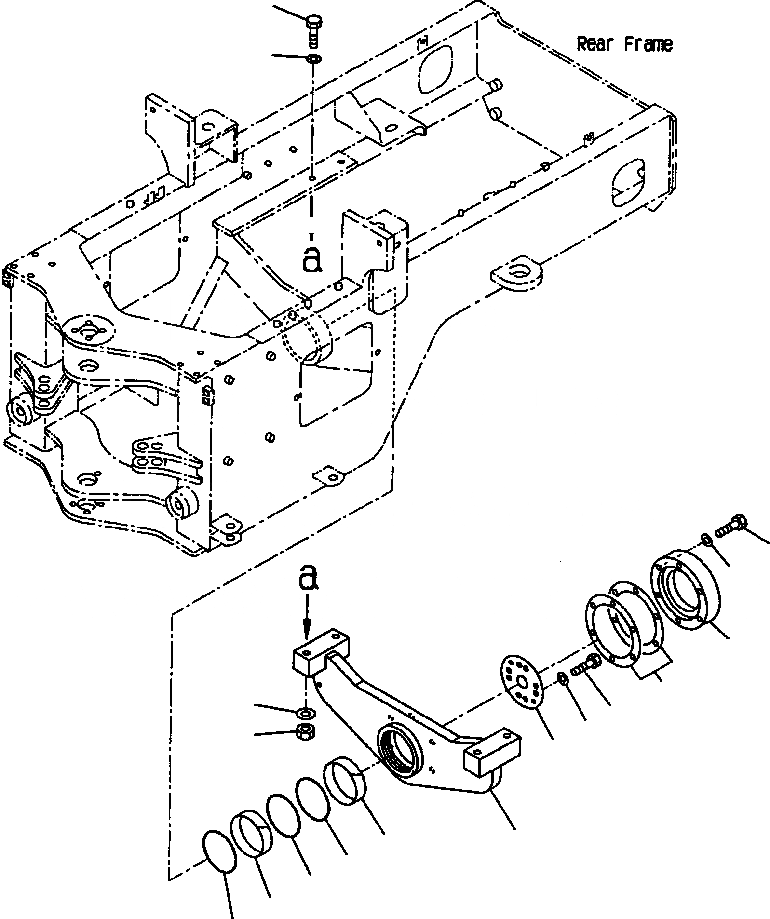 Rear Frame

a

a