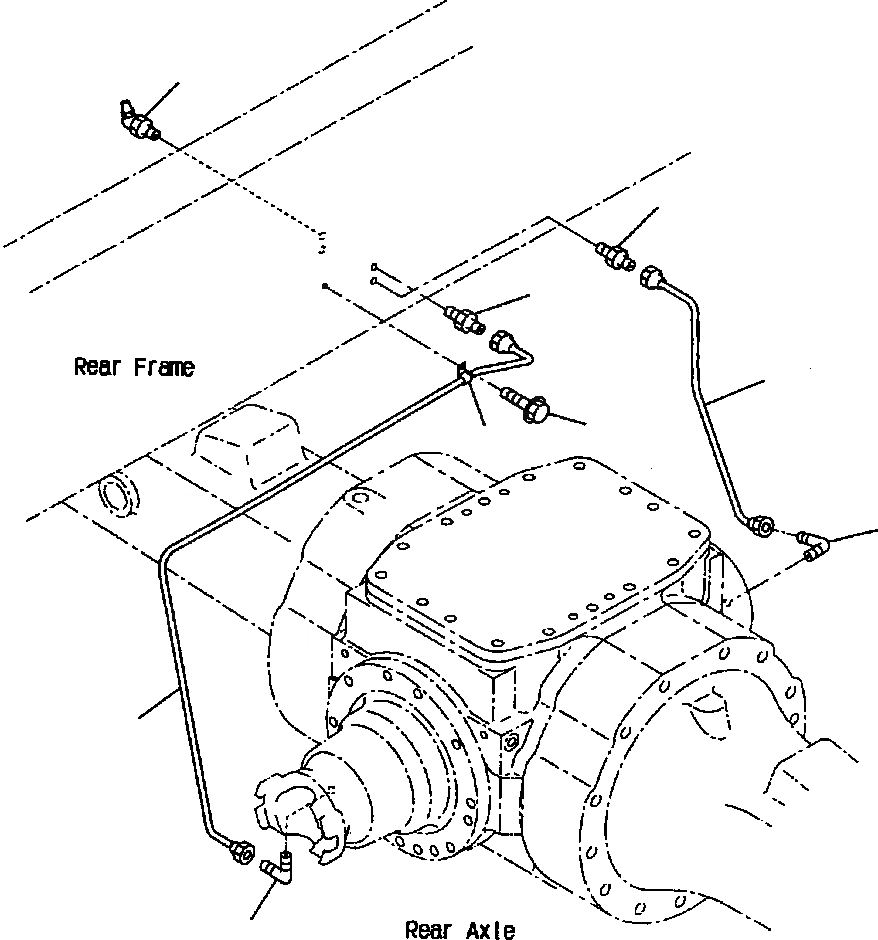 Rear Frame

Rear Axle