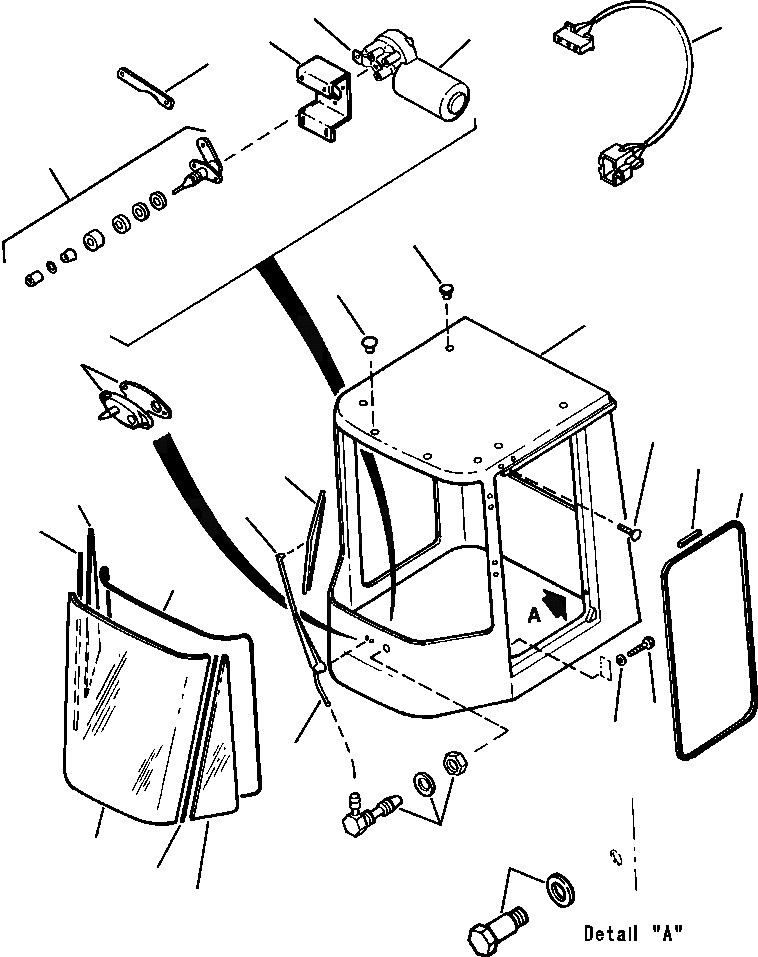 A

Detail "A"