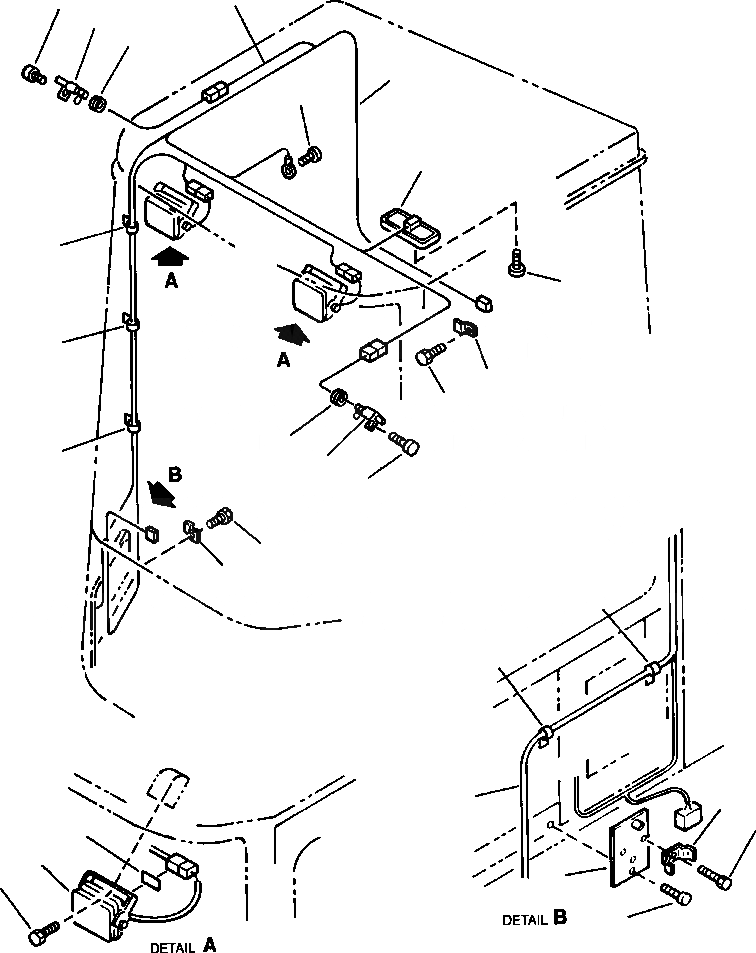 A

A

B

DETAIL A

DETAIL B