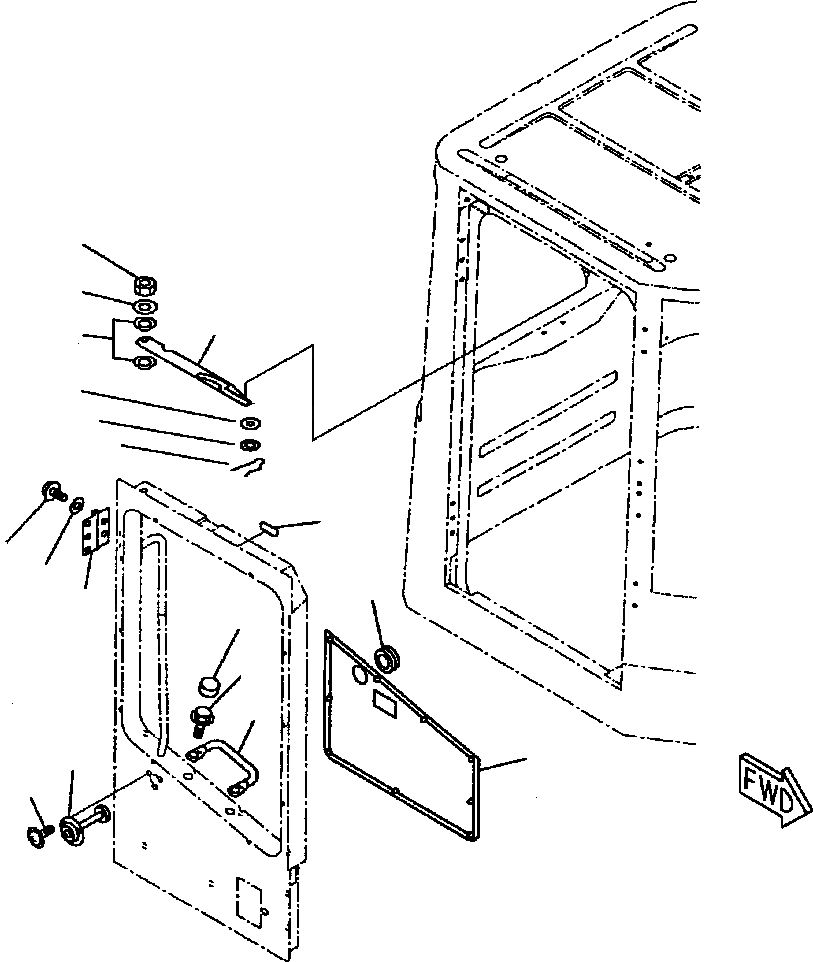 FWD