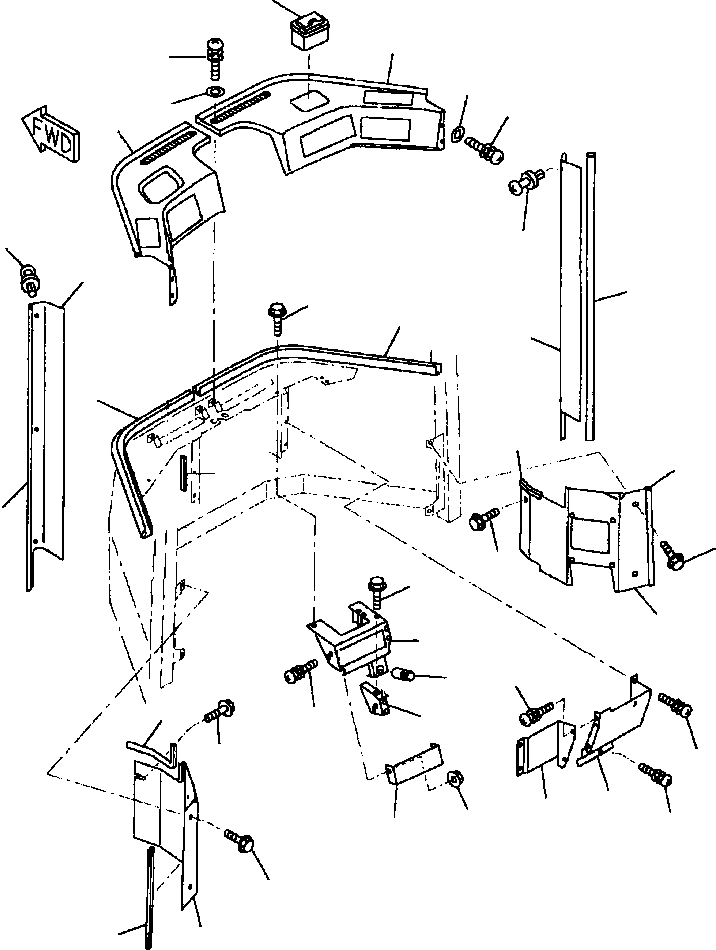 FWD