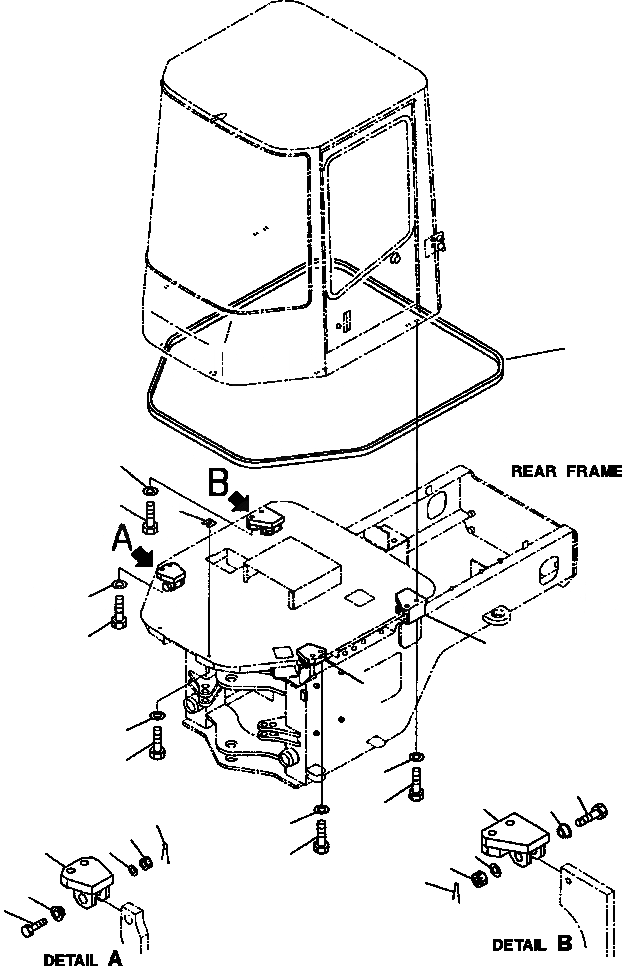 REAR FRAME

B

A

DETAIL A

DETAIL B