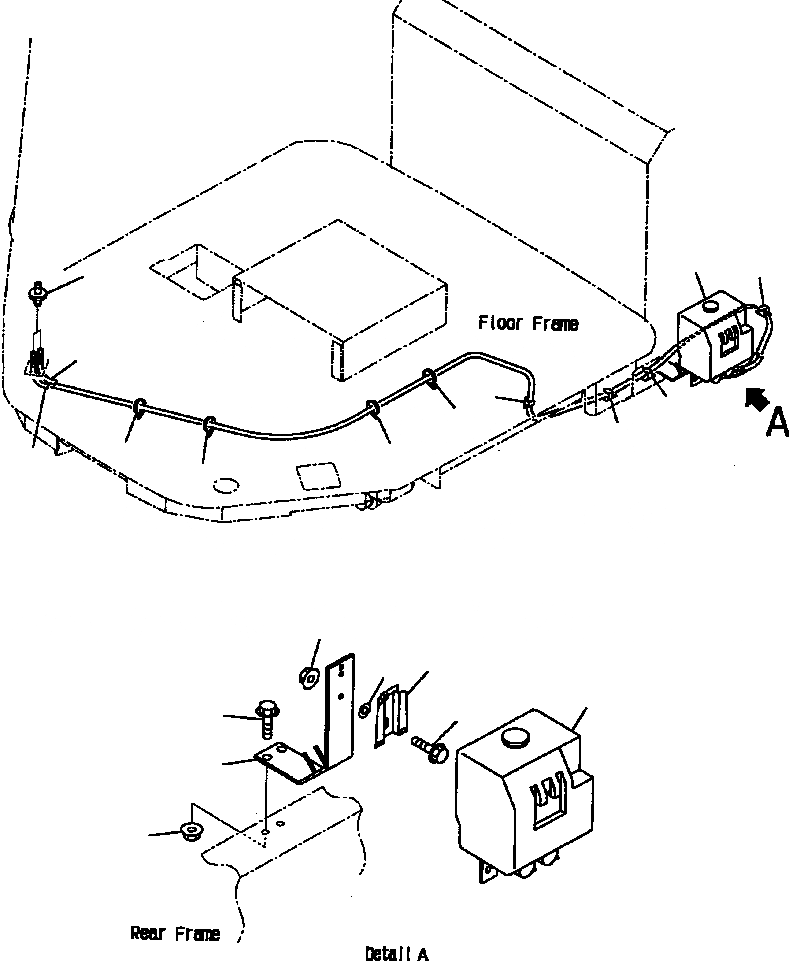 Floor Frame

A

Rear Frame

Detail A