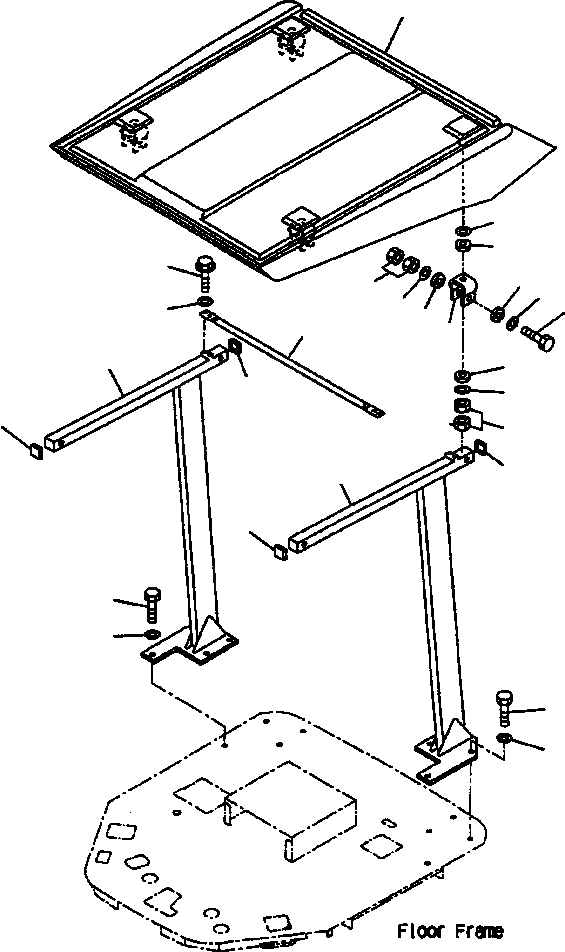 Floor Frame