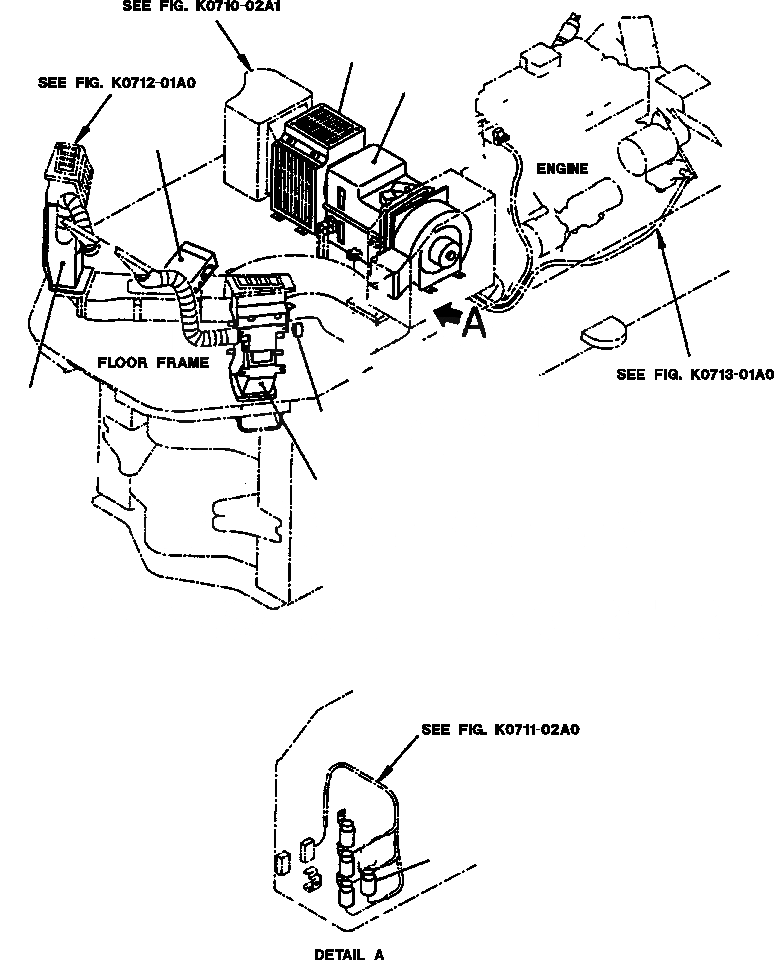 SEE FIG. K0710-02A1

SEE FIG. K0712-01A0

ENGINE

A

FLOOR FRAME

SEE FIG. K0713-01A0

SEE FIG. K0711-02A0

DETAIL A