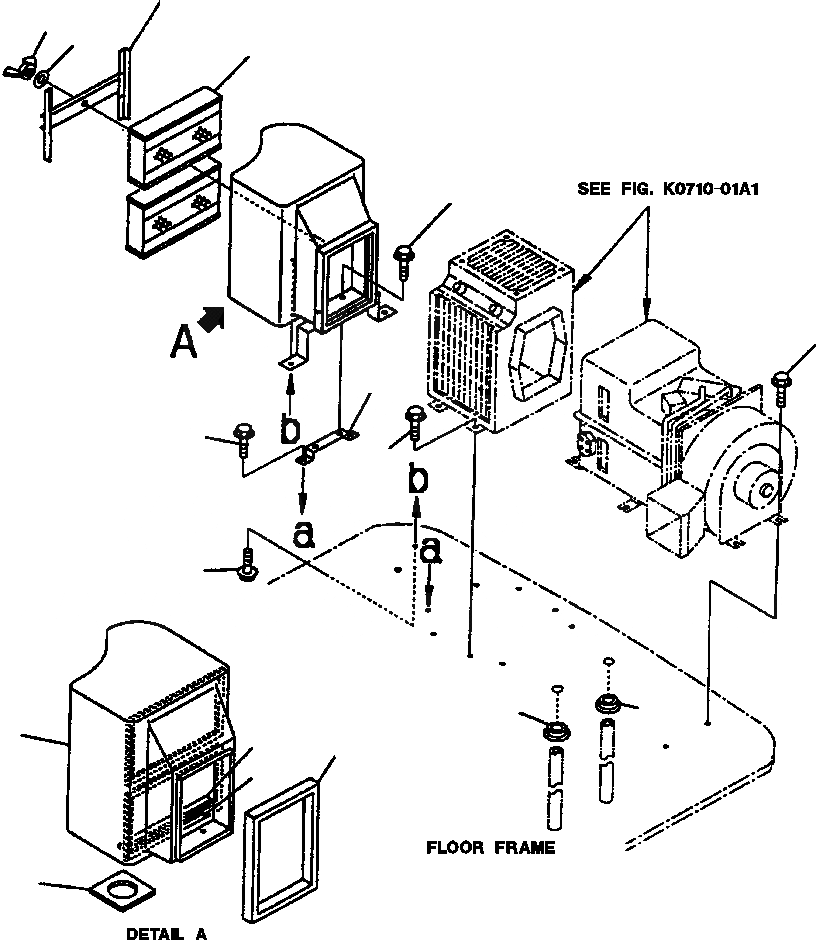 SEE FIG. K0710-01A1

A

b

a

b

a

FLOOR FRAME

DETAIL A