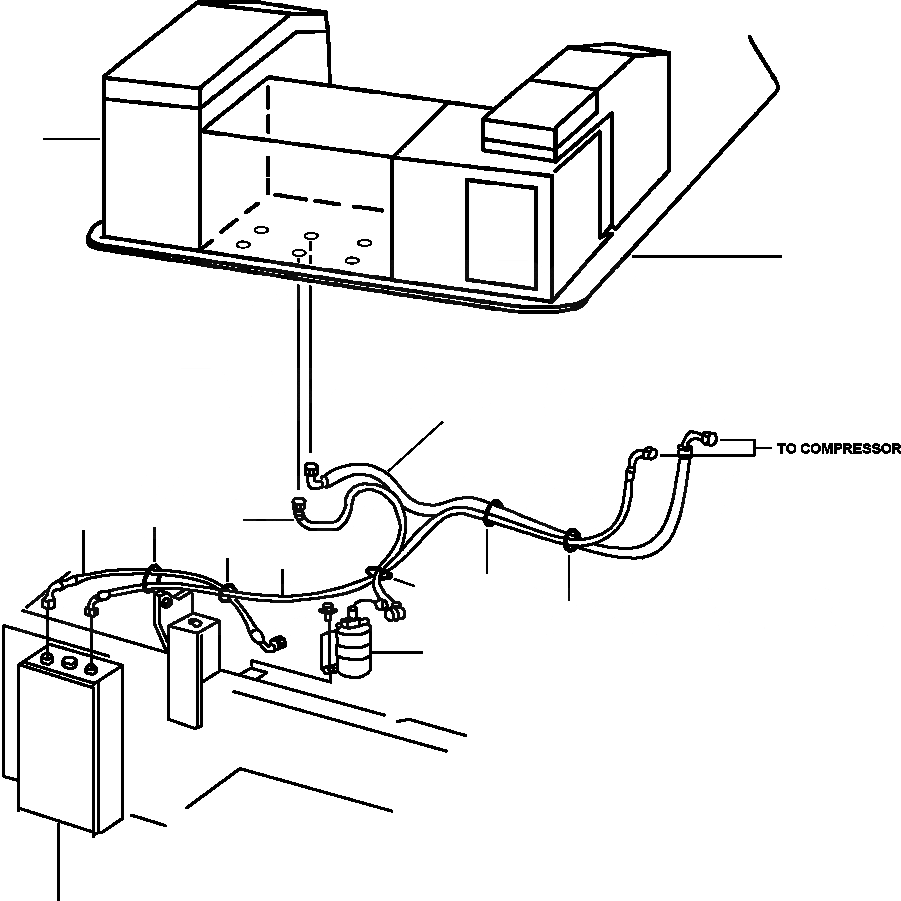 TO COMPRESSOR