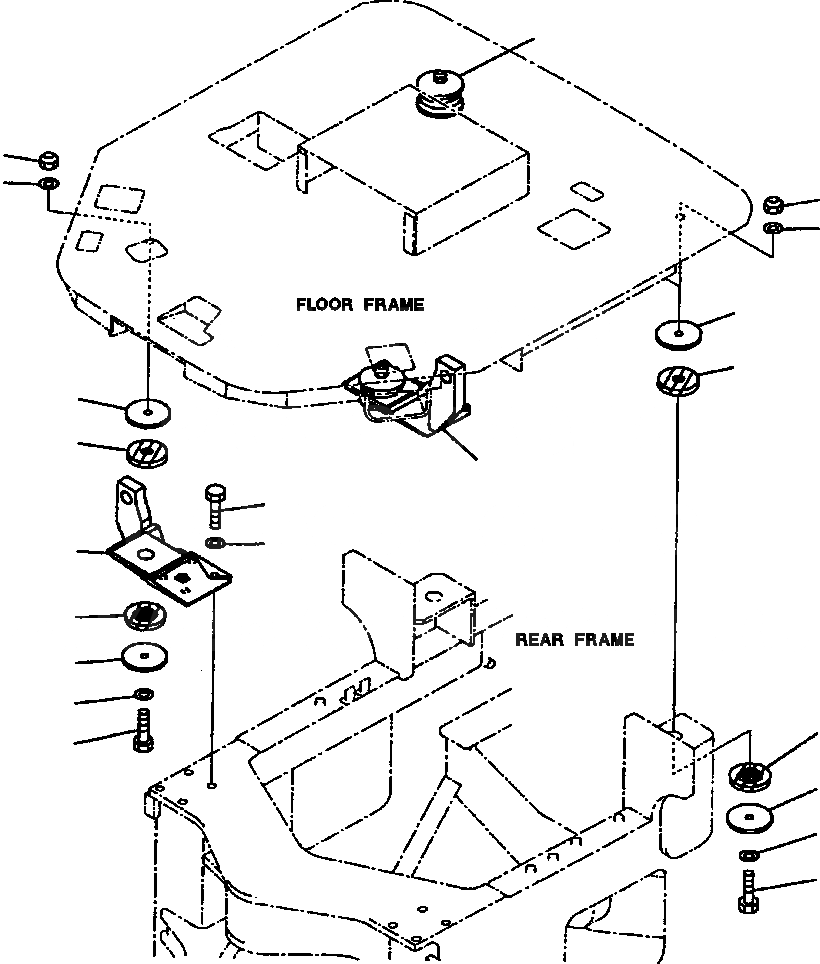 FLOOR FRAME

REAR FRAME