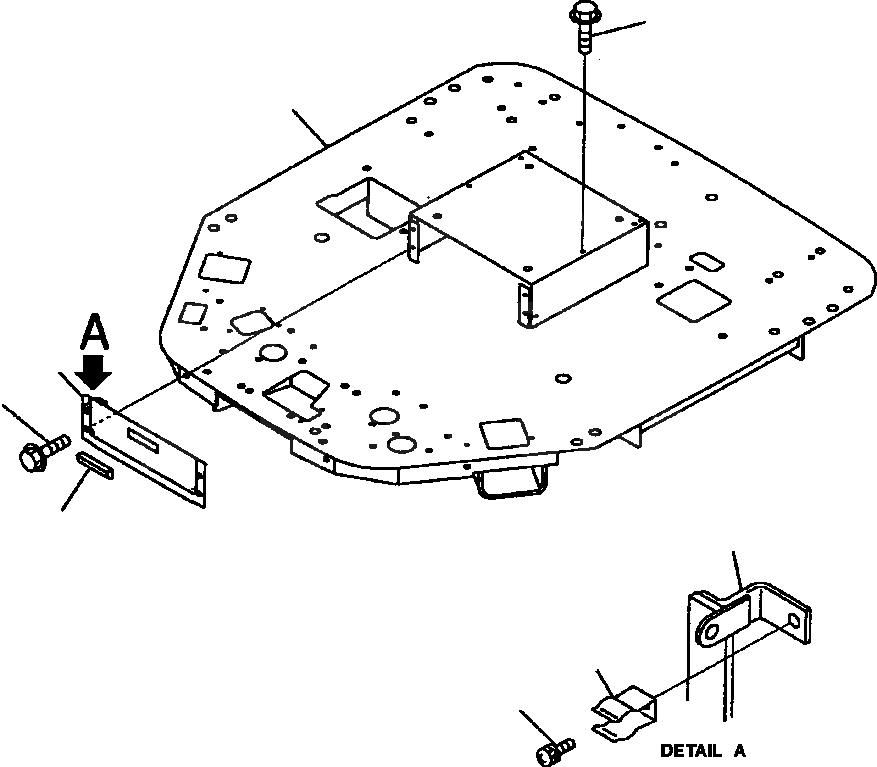 A

DETAIL A