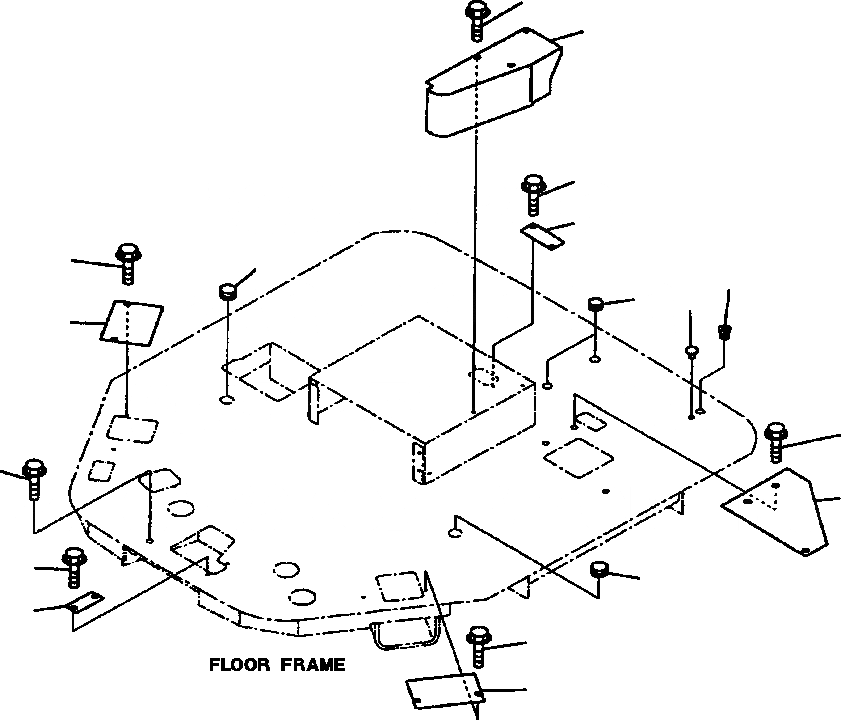 FLOOR FRAME