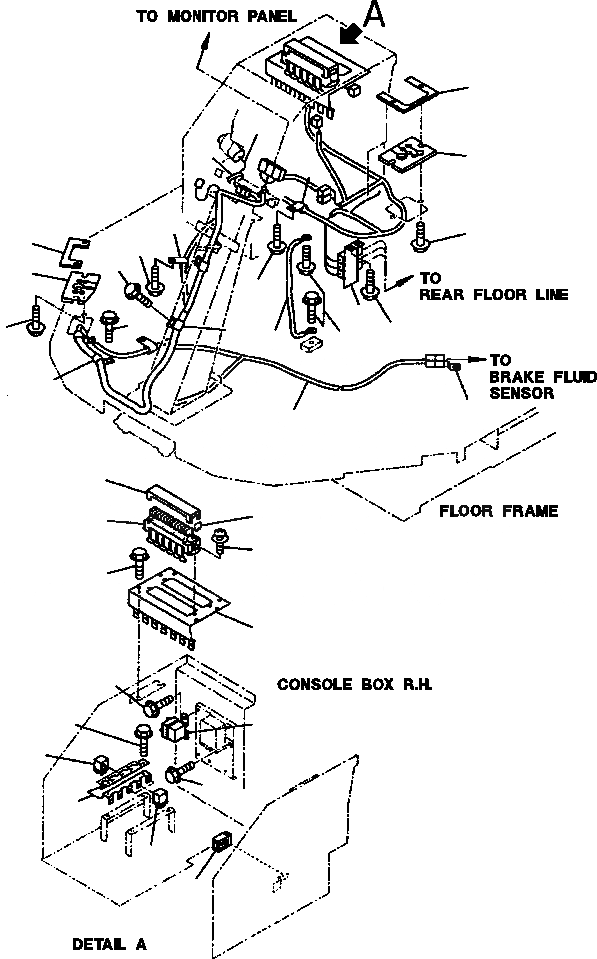 TO MONITOR PANEL

A

TO REAR FLOOR LINE

TO BRAKE FLUID SENSOR

FLOOR FRAME

CONSOLE BOX R.H.

DETAIL A