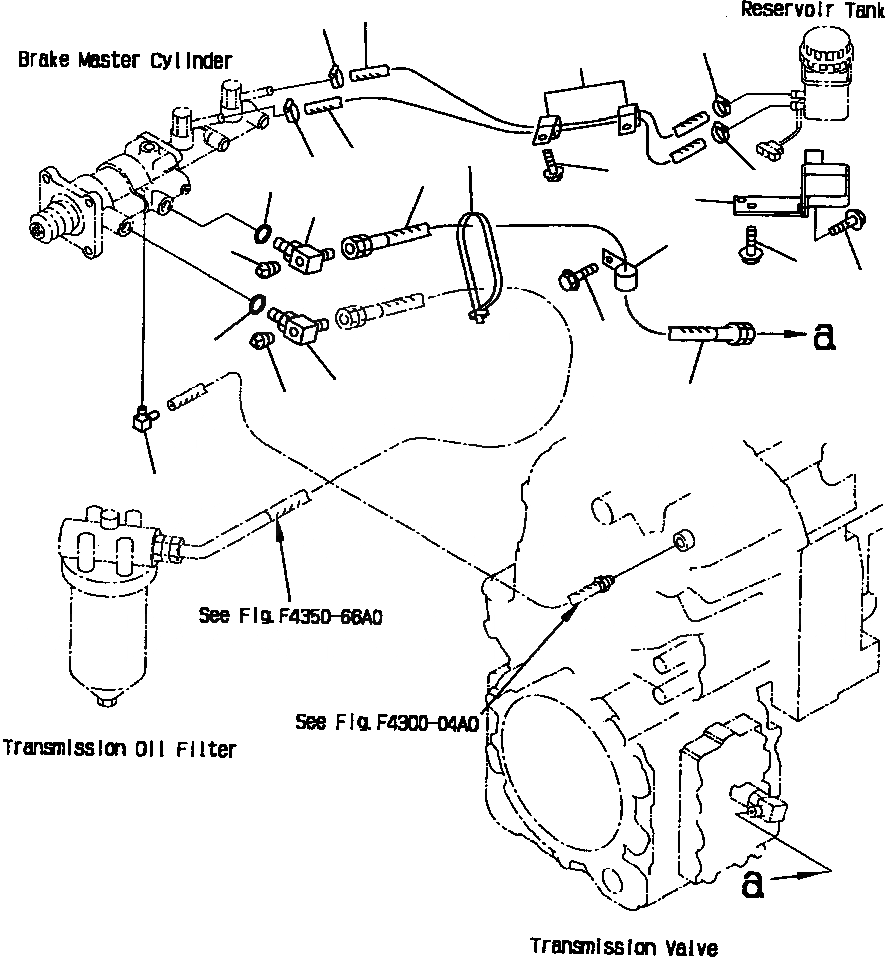 Reservoir Tank

Brake Master Cylinder

a

See Fig. F4350-66A0

See Fig. F4300-04A0

Transmission Oil Filter

a

Transmission Valve