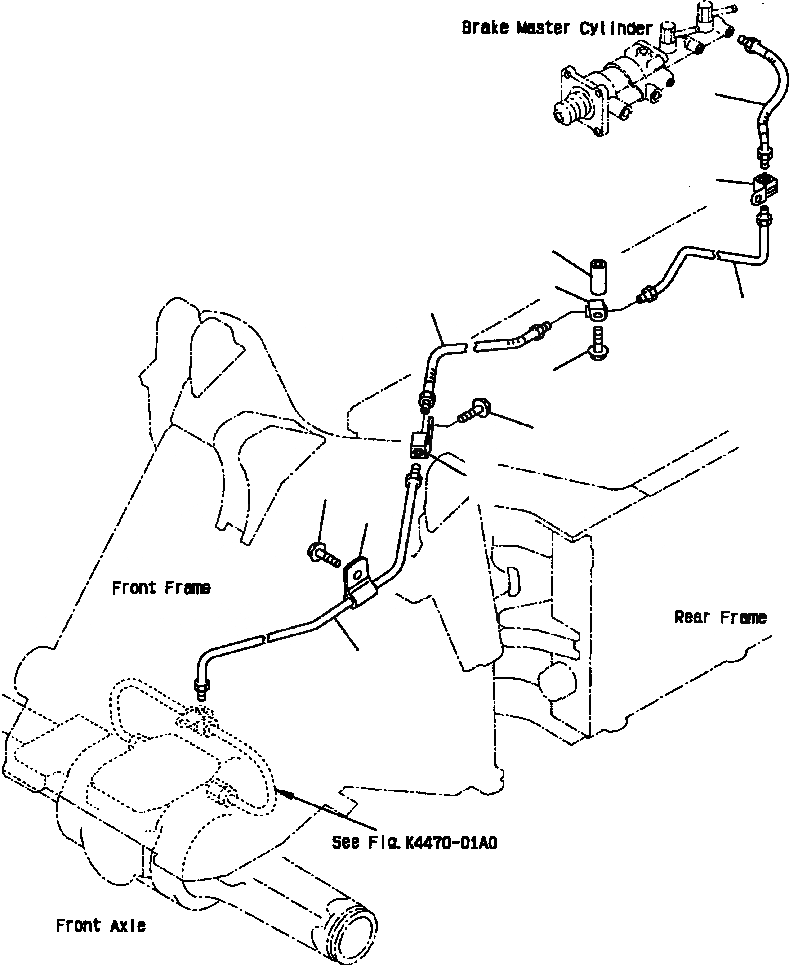 Brake Master Cylinder

Front Frame

Rear Frame

See Fig. K4470-01A0

Front Axle