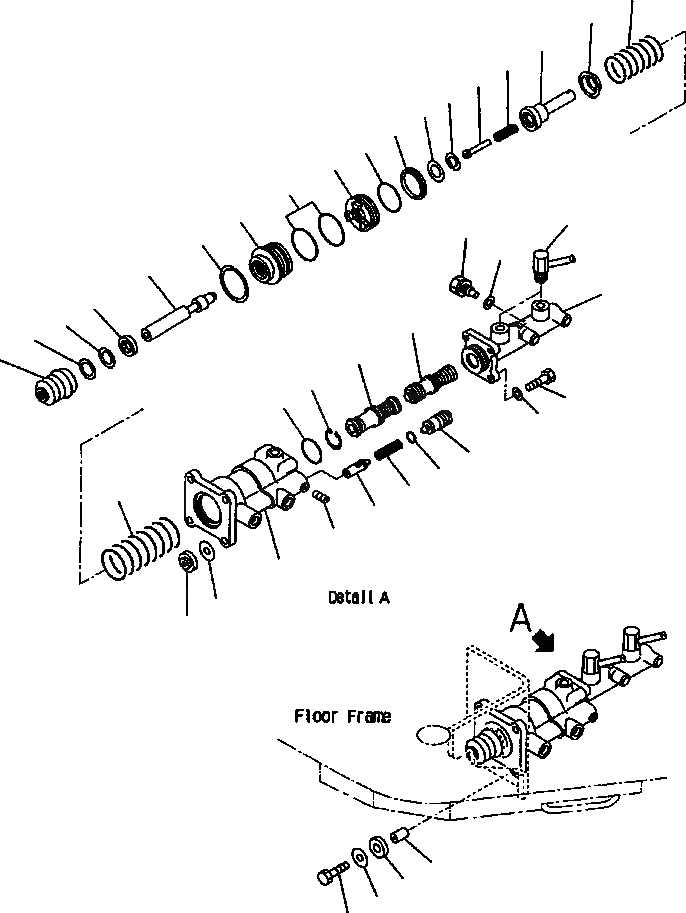 Detail A

A

Floor Frame