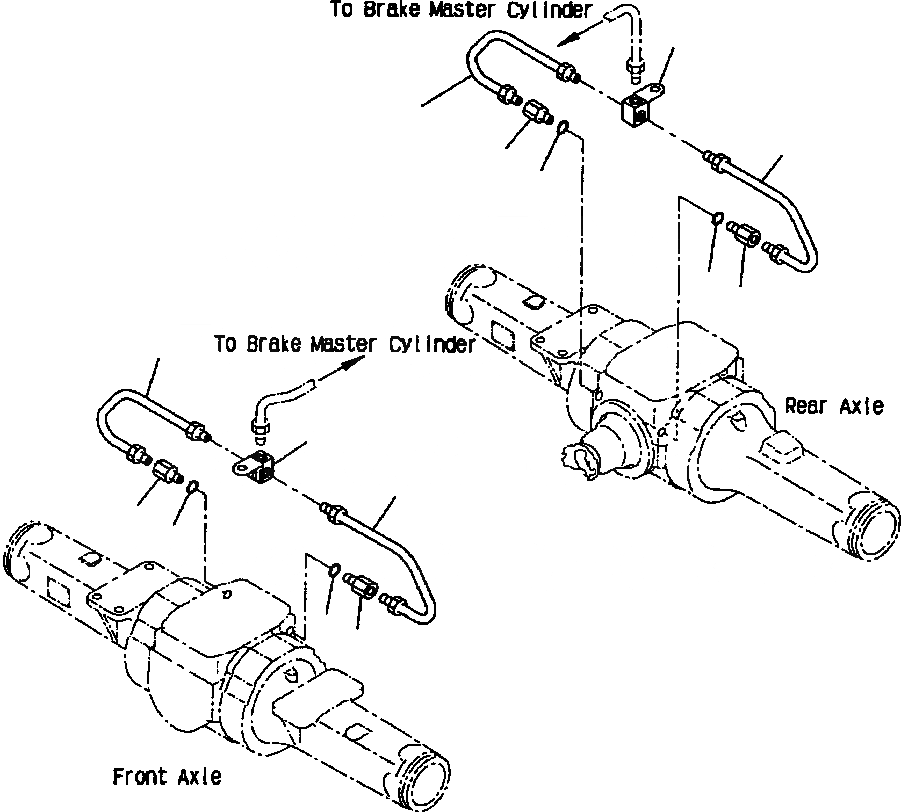 To Brake Master Cylinder

To Brake Master Cylinder

Rear Axle

Front Axle